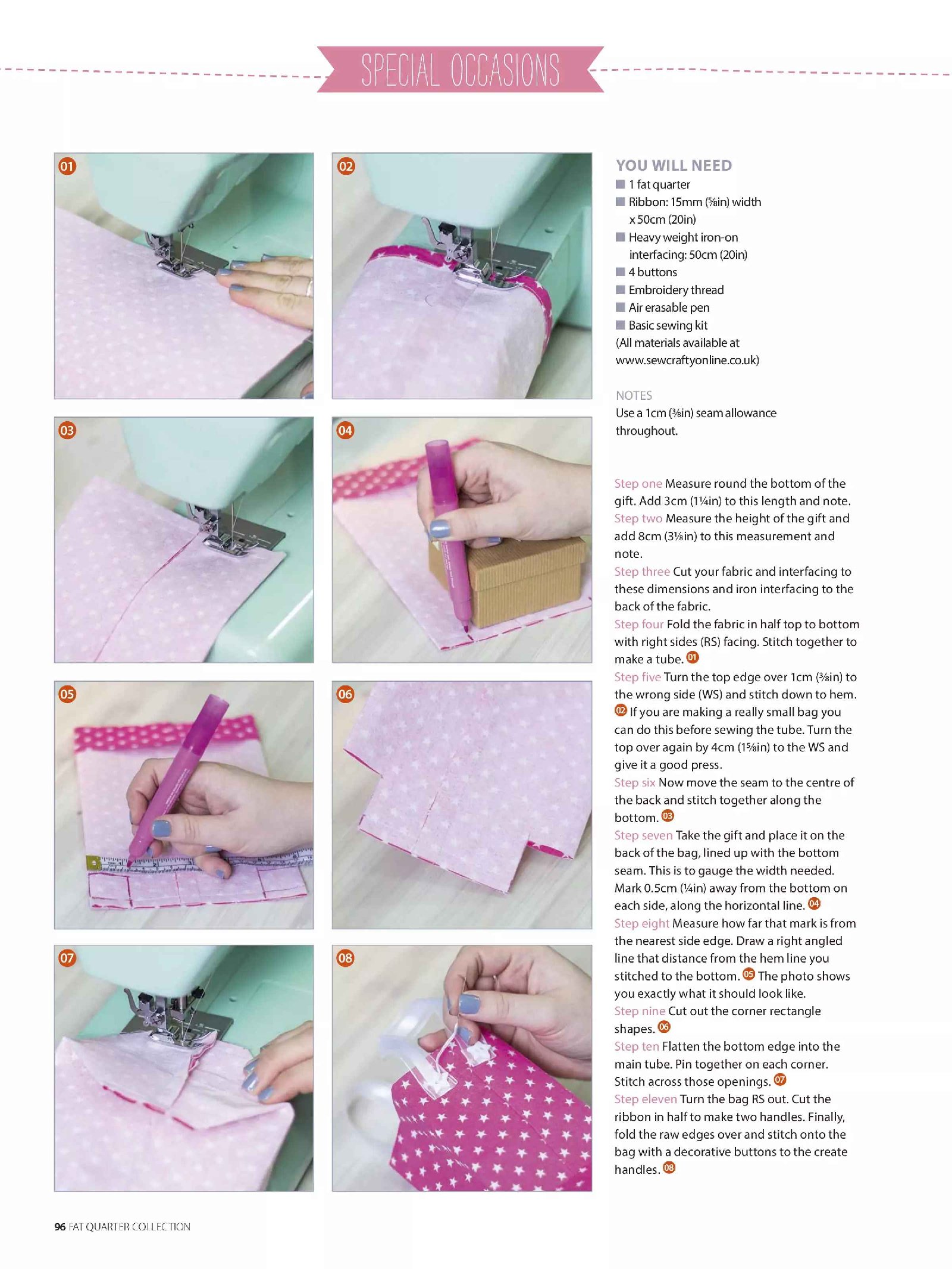 SPECIAL OCCASIONS

01

02

03

04

05

06

07

08

YOU WILL NEED
■ 1 fat quarter
■ Ribbon: 15mm (⅝in) width x 50cm (20in)
■ Heavy weight iron-on interfacing: 50cm (20in)
■ 4 buttons
■ Embroidery thread
■ Air erasable pen
■ Basic sewing kit
(All materials available at www.sewcraftyonline.co.uk)

NOTES
Use a 1cm (⅜in) seam allowance throughout.

Step one Measure round the bottom of the gift. Add 3cm (1¼in) to this length and note.
Step two Measure the height of the gift and add 8cm (3⅛in) to this measurement and note.
Step three Cut your fabric and interfacing to these dimensions and iron interfacing to the back of the fabric.
Step four Fold the fabric in half top to bottom with right sides (RS) facing. Stitch together to make a tube. 01
Step five Turn the top edge over 1cm (⅜in) to the wrong side (WS) and stitch down to hem. 02 If you are making a really small bag you can do this before sewing the tube. Turn the top over again by 4cm (1⅝in) to the WS and give it a good press.
Step six Now move the seam to the centre of the back and stitch together along the bottom. 03
Step seven Take the gift and place it on the back of the bag, lined up with the bottom seam. This is to gauge the width needed. Mark 0.5cm (¼in) away from the bottom on each side, along the horizontal line. 04
Step eight Measure how far that mark is from the nearest side edge. Draw a right angled line that distance from the hem line you stitched to the bottom. 05 The photo shows you exactly what it should look like.
Step nine Cut out the corner rectangle shapes. 06
Step ten Flatten the bottom edge into the main tube. Pin together on each corner. Stitch across those openings. 07
Step eleven Turn the bag RS out. Cut the ribbon in half to make two handles. Finally, fold the raw edges over and stitch onto the bag with a decorative buttons to the create handles. 08

96 FAT QUARTER COLLECTION