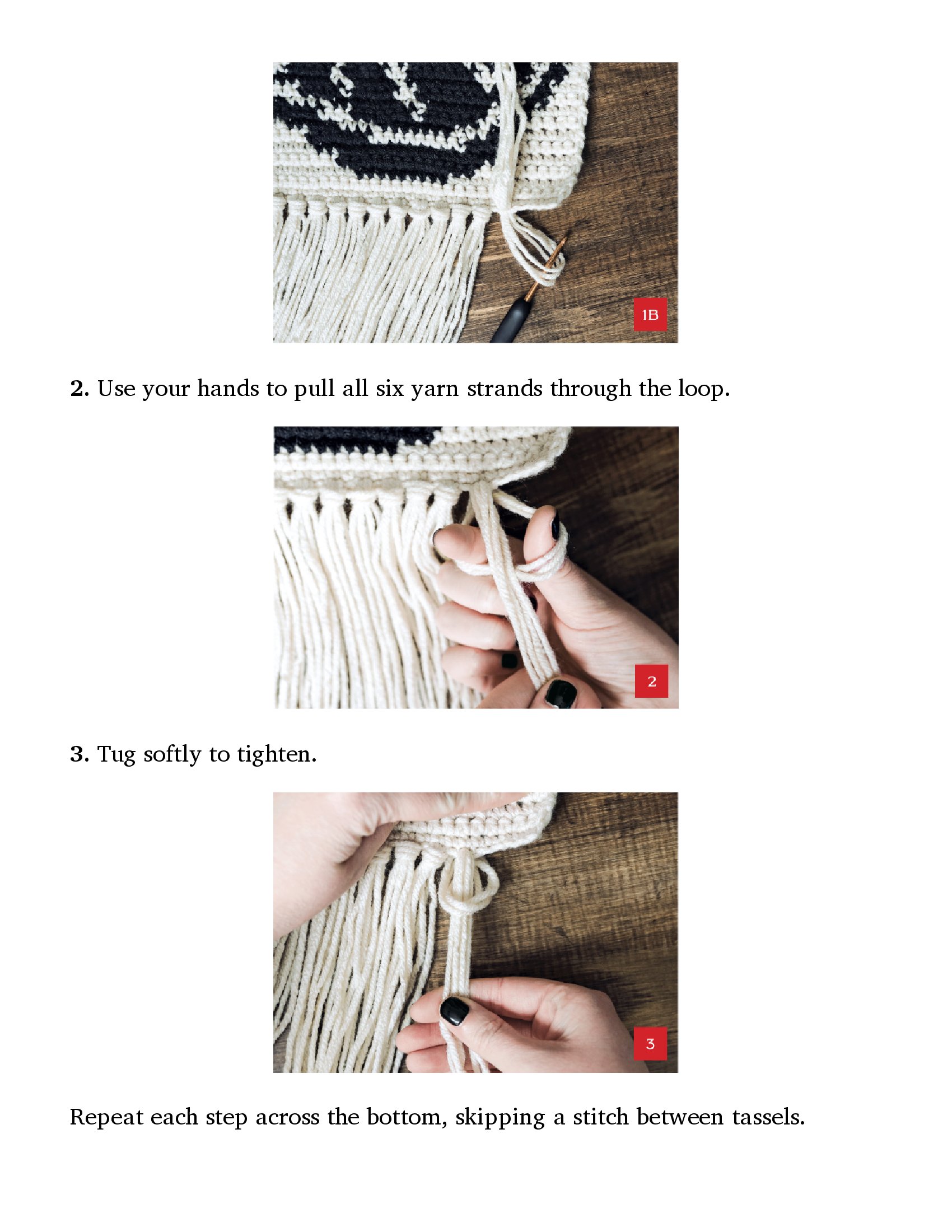 1B

2. Use your hands to pull all six yarn strands through the loop.

2

3. Tug softly to tighten.

3

Repeat each step across the bottom, skipping a stitch between tassels.