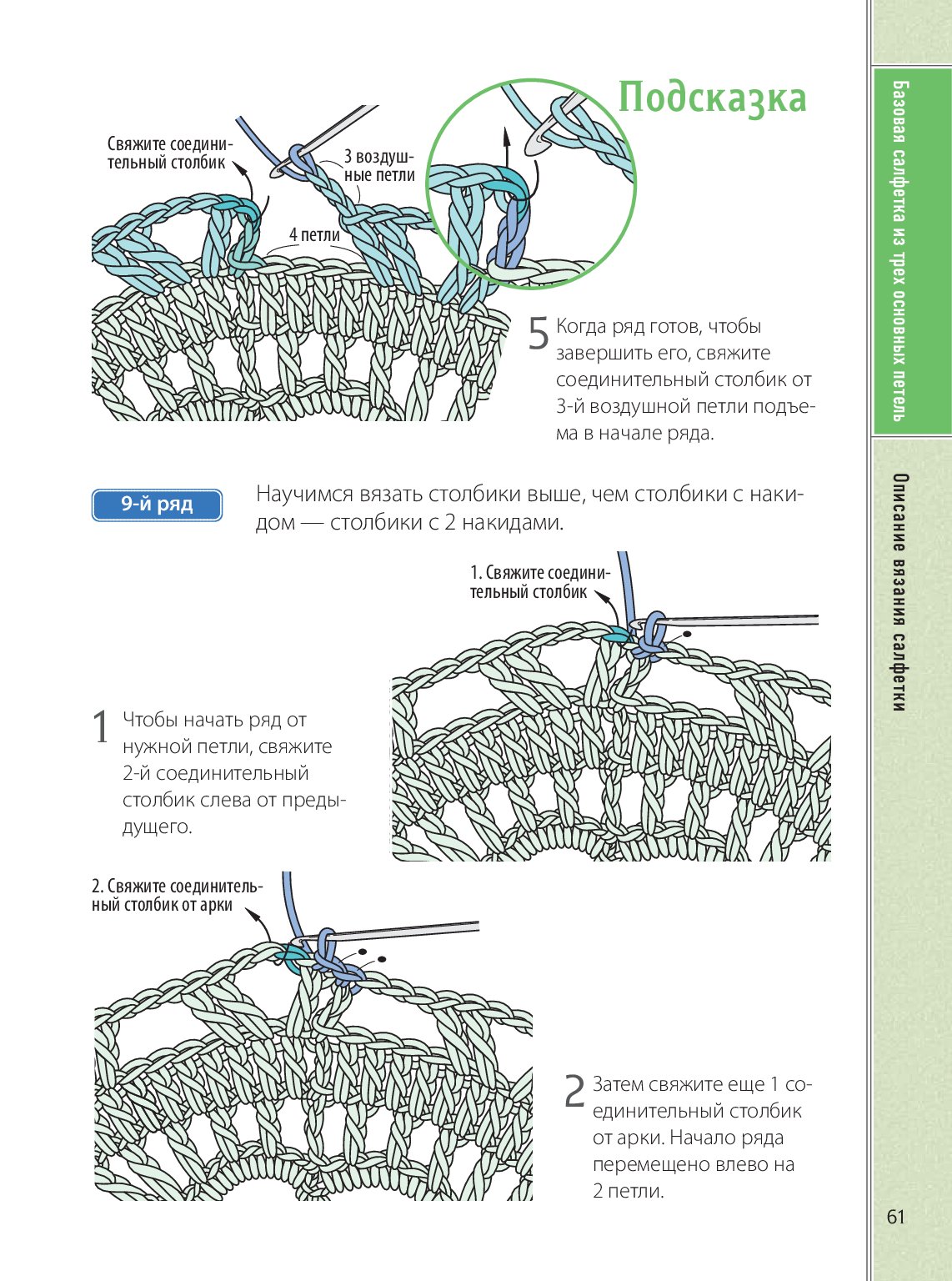 Подсказка

Свяжите соединительный столбик

3 воздушные петли

4 петли

5 Когда ряд готов, чтобы завершить его, свяжите соединительный столбик от 3-й воздушной петли подъема в начале ряда.

9-й ряд

Научимся вязать столбики выше, чем столбики с накидом — столбики с 2 накидами.

1. Свяжите соединительный столбик

1 Чтобы начать ряд от нужной петли, свяжите 2-й соединительный столбик слева от предыдущего.

2. Свяжите соединительный столбик от арки

2 Затем свяжите еще 1 соединительный столбик от арки. Начало ряда перемещено влево на 2 петли.

Базовая салфетка из трех основных петель

Описание вязания салфетки

61