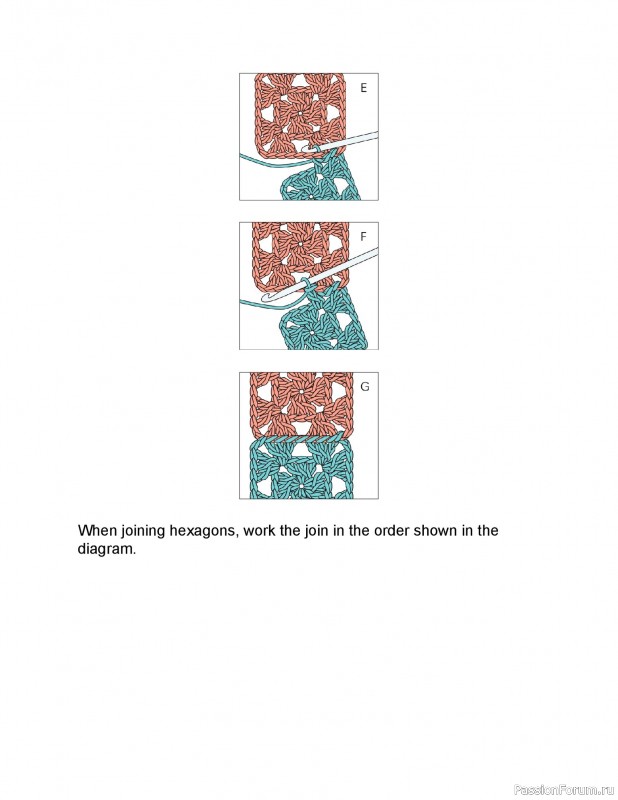 E

F

G

When joining hexagons, work the join in the order shown in the diagram.

PassionForum.ru