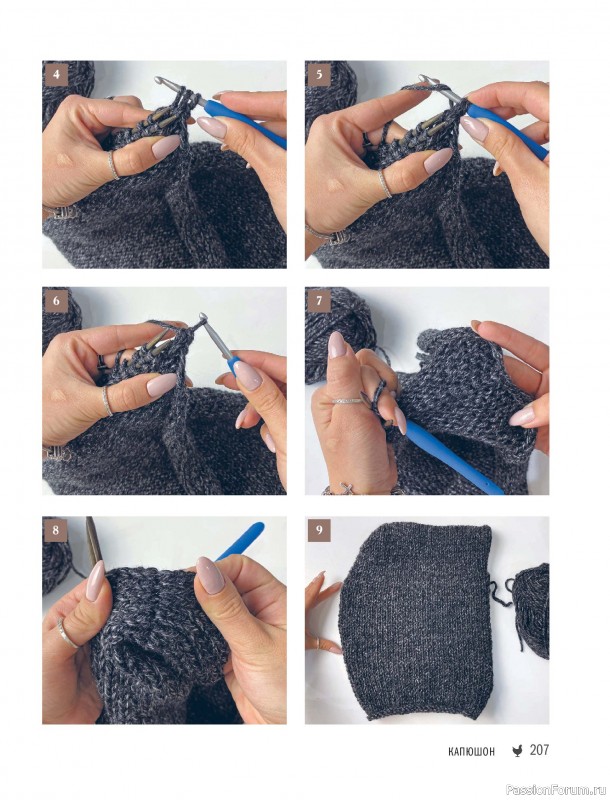 4

5

6

7

8

9

КАПЮШОН 207

PassionForum.ru