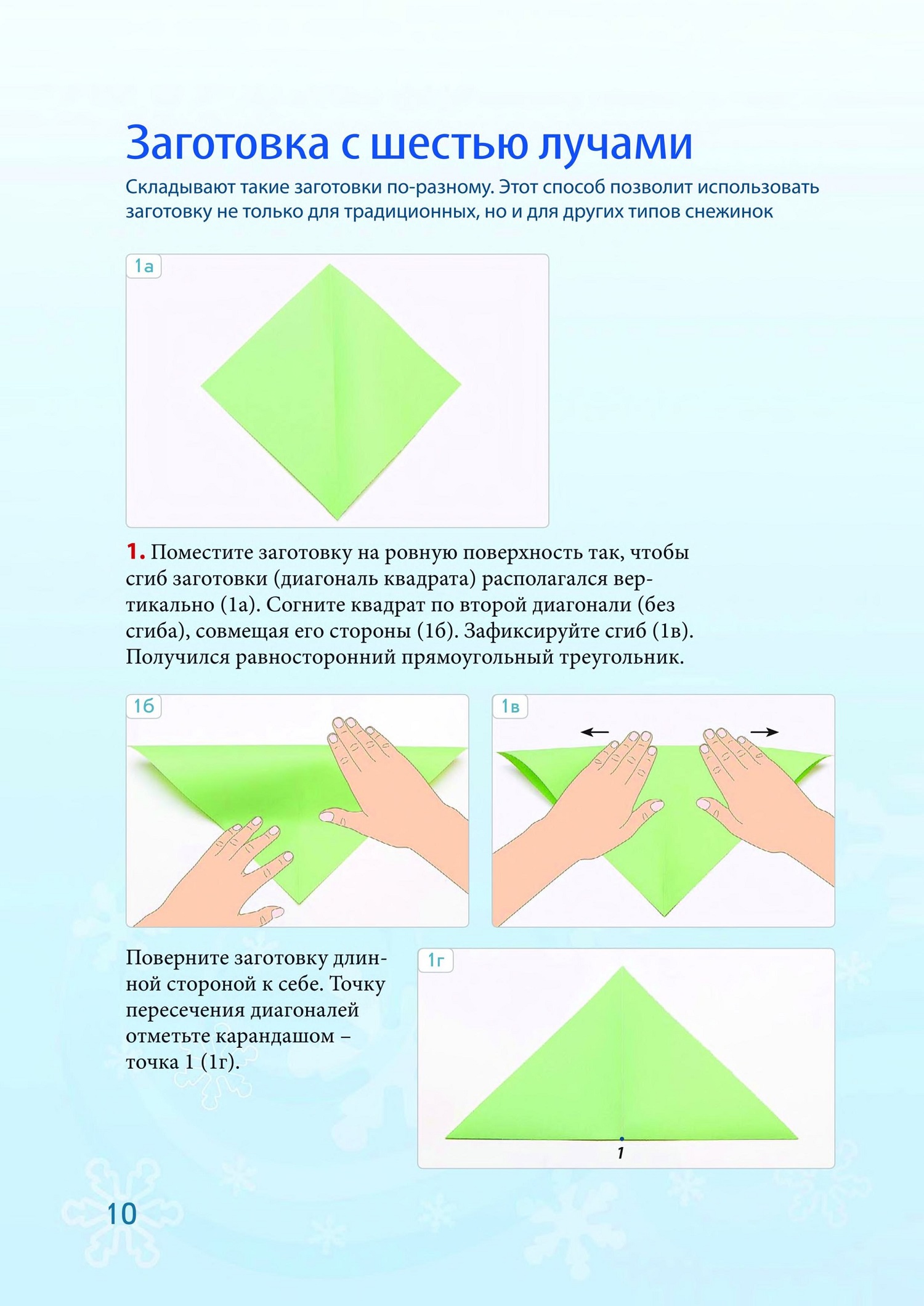 Заготовка с шестью лучами

Складывают такие заготовки по-разному. Этот способ позволит использовать заготовку не только для традиционных, но и для других типов снежинок

1а

1. Поместите заготовку на ровную поверхность так, чтобы сгиб заготовки (диагональ квадрата) располагался вертикально (1а). Согните квадрат по второй диагонали (без сгиба), совмещая его стороны (1б). Зафиксируйте сгиб (1в). Получился равносторонний прямоугольный треугольник.

1б

1в

Поверните заготовку длинной стороной к себе. Точку пересечения диагоналей отметьте карандашом – точка 1 (1г).

1г

1

10