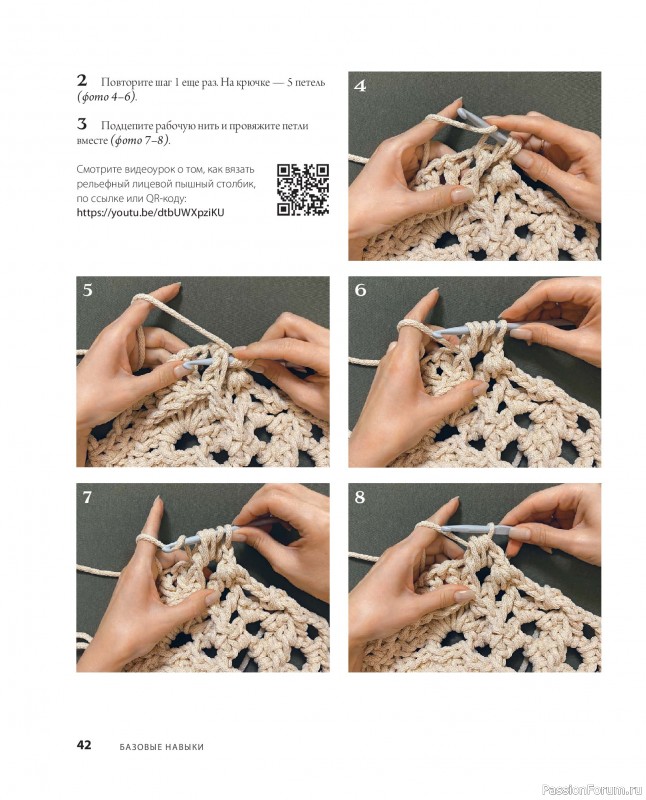 2 Повторите шаг 1 еще раз. На крючке — 5 петель (фото 4–6).

3 Подцепите рабочую нить и провяжите петли вместе (фото 7–8).

Смотрите видеоурок о том, как вязать рельефный лицевой пышный столбик, по ссылке или QR-коду: https://youtu.be/dtbUWXpziKU

4

5

6

7

8

42 БАЗОВЫЕ НАВЫКИ

PassionForum.ru