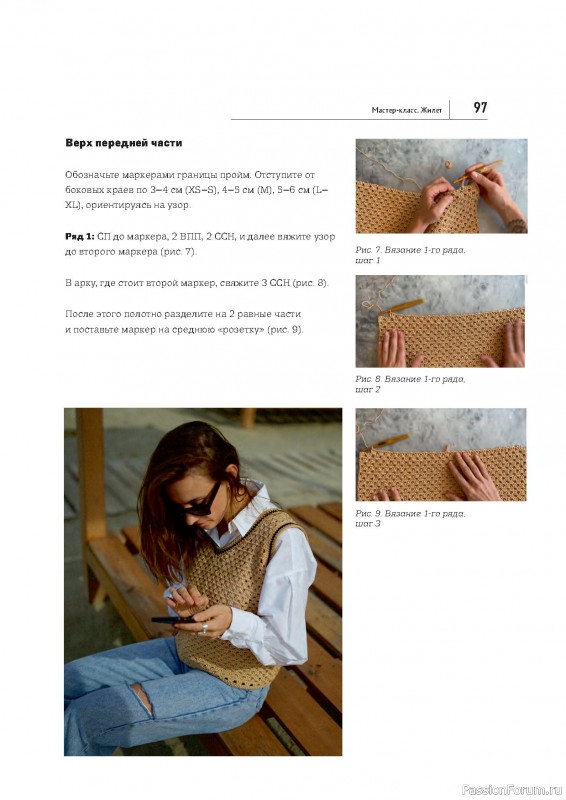 Мастер-класс. Жилет 97

Верх передней части

Обозначьте маркерами границы пройм. Отступите от боковых краев по 3–4 см (XS–S), 4–5 см (M), 5–6 см (L–XL), ориентируясь на узор.

Ряд 1: СП до маркера, 2 ВПП, 2 ССН, и далее вяжите узор до второго маркера (рис. 7).

В арку, где стоит второй маркер, свяжите 3 ССН (рис. 8).

После этого полотно разделите на 2 равные части и поставьте маркер на среднюю «розетку» (рис. 9).

Рис. 7. Вязание 1-го ряда, шаг 1

Рис. 8. Вязание 1-го ряда, шаг 2

Рис. 9. Вязание 1-го ряда, шаг 3

PassionForum.ru