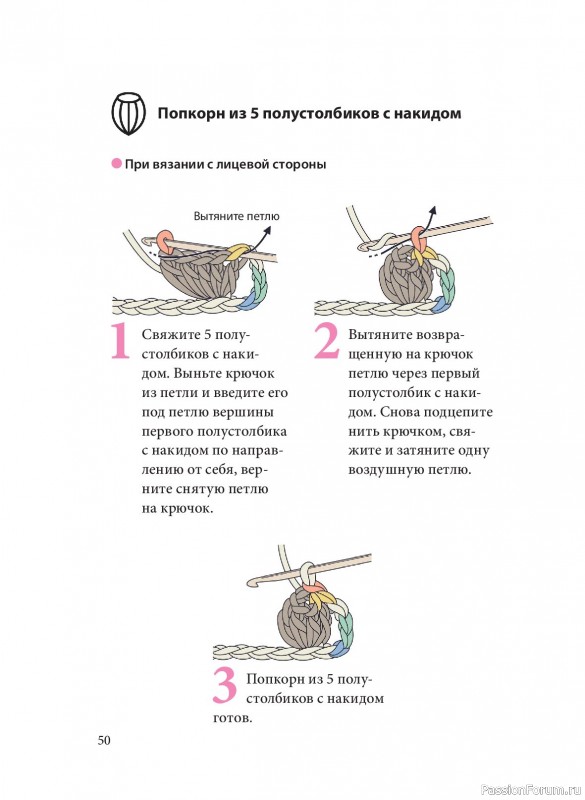 Попкорн из 5 полустолбиков с накидом

При вязании с лицевой стороны

Вытяните петлю

1 Свяжите 5 полустолбиков с накидом. Выньте крючок из петли и введите его под петлю вершины первого полустолбика с накидом по направлению от себя, верните снятую петлю на крючок.

2 Вытяните возвращенную на крючок петлю через первый полустолбик с накидом. Снова подцепите нить крючком, свяжите и затяните одну воздушную петлю.

3 Попкорн из 5 полустолбиков с накидом готов.

50

PassionForum.ru