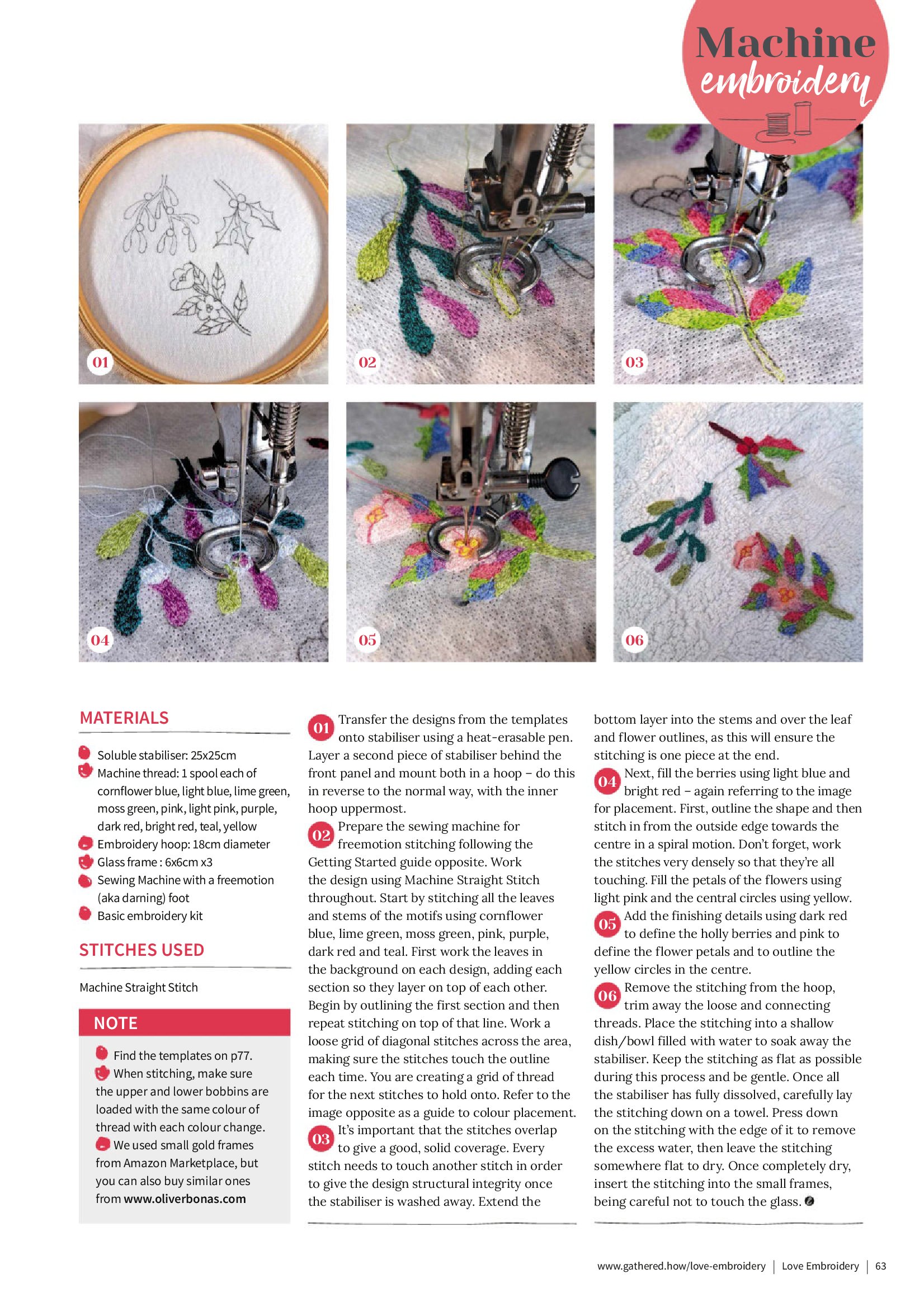 Machine embroidery

01

02

03

04

05

06

MATERIALS

Soluble stabiliser: 25x25cm
Machine thread: 1 spool each of cornflower blue, light blue, lime green, moss green, pink, light pink, purple, dark red, bright red, teal, yellow
Embroidery hoop: 18cm diameter
Glass frame : 6x6cm x3
Sewing Machine with a freemotion (aka darning) foot
Basic embroidery kit

STITCHES USED

Machine Straight Stitch

NOTE

Find the templates on p77.
When stitching, make sure the upper and lower bobbins are loaded with the same colour of thread with each colour change.
We used small gold frames from Amazon Marketplace, but you can also buy similar ones from www.oliverbonas.com

01 Transfer the designs from the templates onto stabiliser using a heat-erasable pen. Layer a second piece of stabiliser behind the front panel and mount both in a hoop – do this in reverse to the normal way, with the inner hoop uppermost.

02 Prepare the sewing machine for freemotion stitching following the Getting Started guide opposite. Work the design using Machine Straight Stitch throughout. Start by stitching all the leaves and stems of the motifs using cornflower blue, lime green, moss green, pink, purple, dark red and teal. First work the leaves in the background on each design, adding each section so they layer on top of each other. Begin by outlining the first section and then repeat stitching on top of that line. Work a loose grid of diagonal stitches across the area, making sure the stitches touch the outline each time. You are creating a grid of thread for the next stitches to hold onto. Refer to the image opposite as a guide to colour placement.

03 It's important that the stitches overlap to give a good, solid coverage. Every stitch needs to touch another stitch in order to give the design structural integrity once the stabiliser is washed away. Extend the bottom layer into the stems and over the leaf and flower outlines, as this will ensure the stitching is one piece at the end.

04 Next, fill the berries using light blue and bright red – again referring to the image for placement. First, outline the shape and then stitch in from the outside edge towards the centre in a spiral motion. Don't forget, work the stitches very densely so that they're all touching. Fill the petals of the flowers using light pink and the central circles using yellow.

05 Add the finishing details using dark red to define the holly berries and pink to define the flower petals and to outline the yellow circles in the centre.

06 Remove the stitching from the hoop, trim away the loose and connecting threads. Place the stitching into a shallow dish/bowl filled with water to soak away the stabiliser. Keep the stitching as flat as possible during this process and be gentle. Once all the stabiliser has fully dissolved, carefully lay the stitching down on a towel. Press down on the stitching with the edge of it to remove the excess water, then leave the stitching somewhere flat to dry. Once completely dry, insert the stitching into the small frames, being careful not to touch the glass.

www.gathered.how/love-embroidery | Love Embroidery | 63