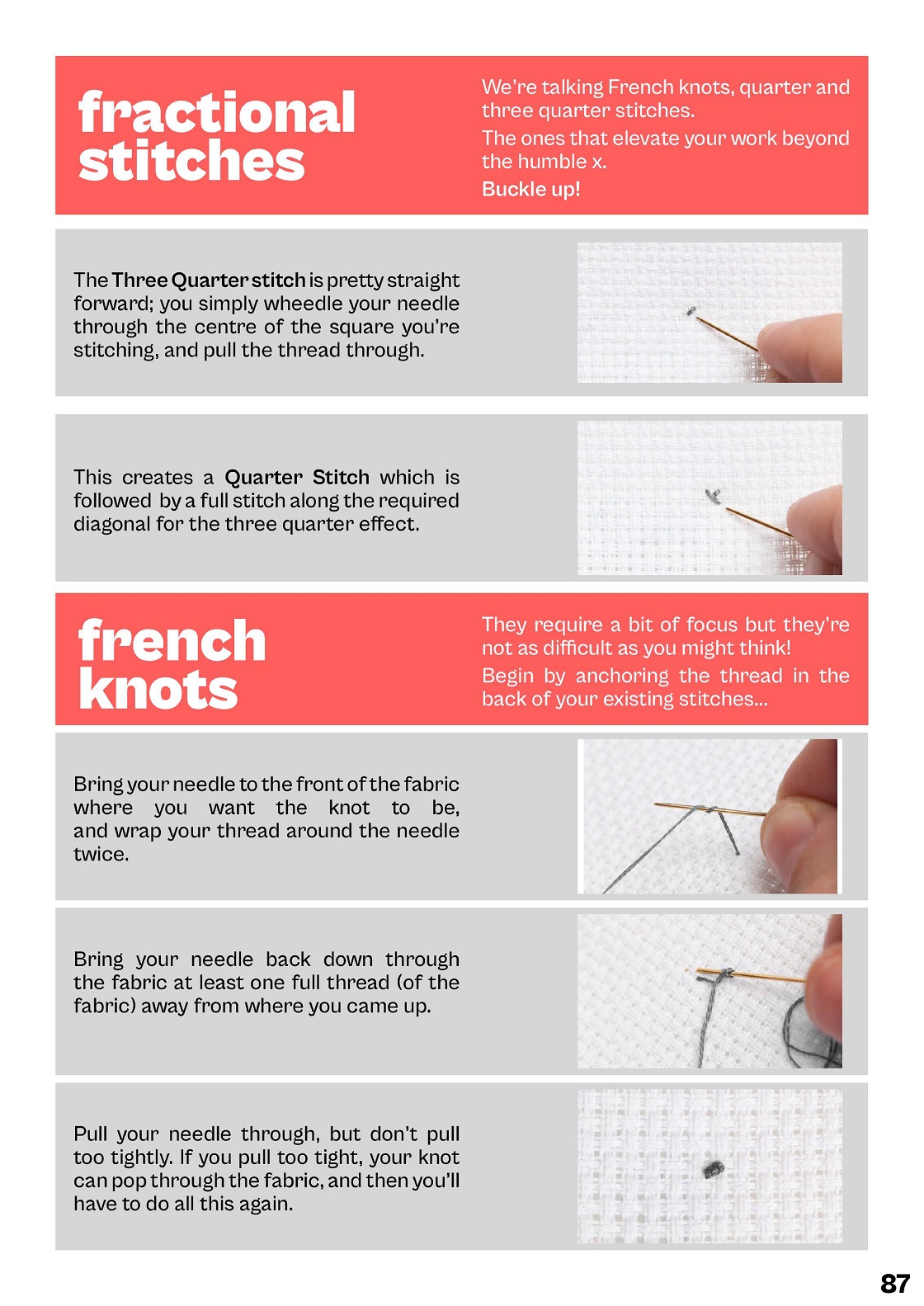 fractional stitches

We're talking French knots, quarter and three quarter stitches.

The ones that elevate your work beyond the humble x.

Buckle up!

The Three Quarter stitch is pretty straight forward; you simply wheedle your needle through the centre of the square you're stitching, and pull the thread through.

This creates a Quarter Stitch which is followed by a full stitch along the required diagonal for the three quarter effect.

french knots

They require a bit of focus but they're not as difficult as you might think!

Begin by anchoring the thread in the back of your existing stitches...

Bring your needle to the front of the fabric where you want the knot to be, and wrap your thread around the needle twice.

Bring your needle back down through the fabric at least one full thread (of the fabric) away from where you came up.

Pull your needle through, but don't pull too tightly. If you pull too tight, your knot can pop through the fabric, and then you'll have to do all this again.

87