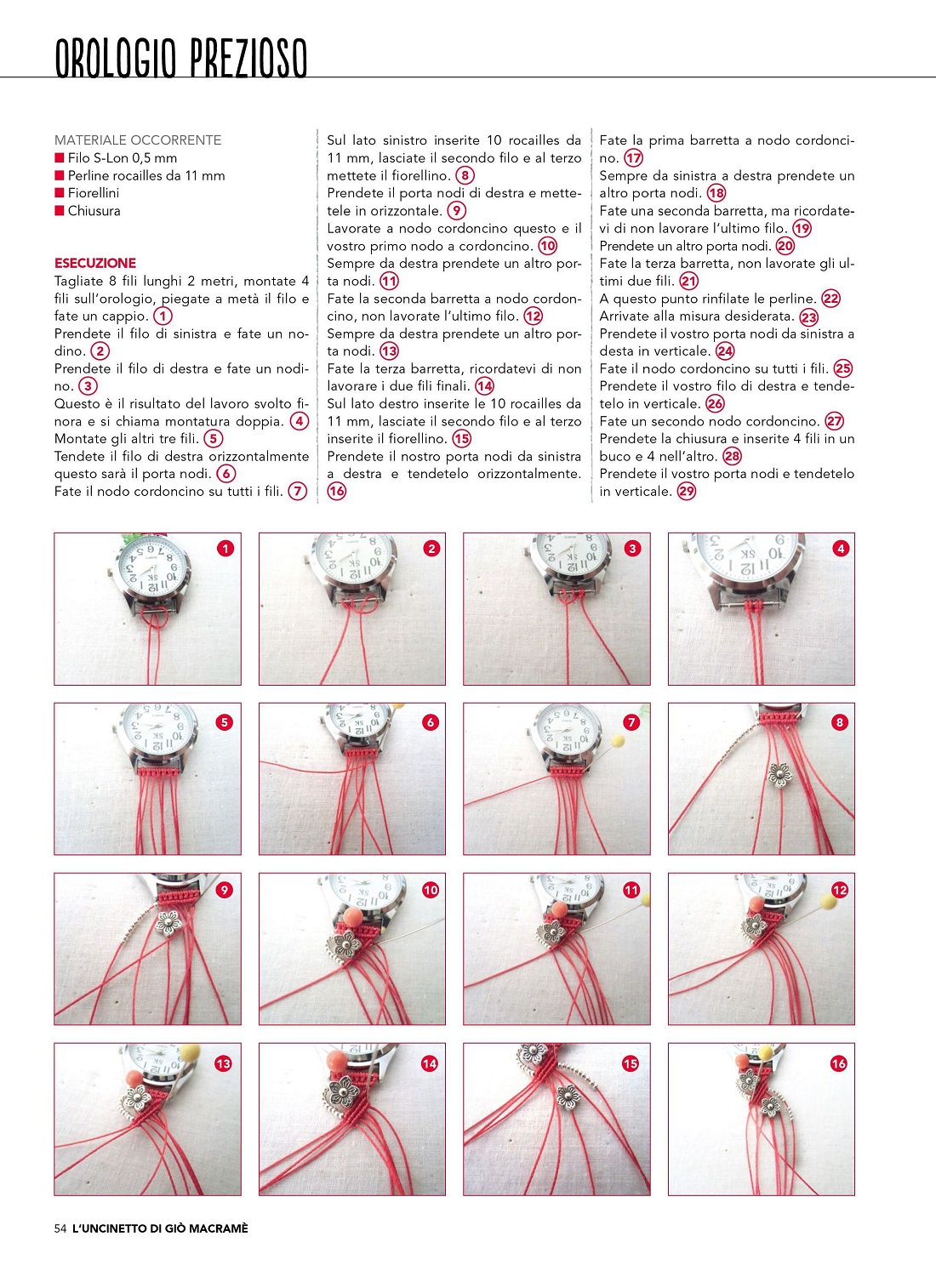 OROLOGIO PREZIOSO

MATERIALE OCCORRENTE
■ Filo S-Lon 0,5 mm
■ Perline rocailles da 11 mm
■ Fiorellini
■ Chiusura

ESECUZIONE
Tagliate 8 fili lunghi 2 metri, montate 4 fili sull'orologio, piegate a metà il filo e fate un cappio. 1
Prendete il filo di sinistra e fate un nodino. 2
Prendete il filo di destra e fate un nodino. 3
Questo è il risultato del lavoro svolto finora e si chiama montatura doppia. 4
Montate gli altri tre fili. 5
Tendete il filo di destra orizzontalmente questo sarà il porta nodi. 6
Fate il nodo cordoncino su tutti i fili. 7

Sul lato sinistro inserite 10 rocailles da 11 mm, lasciate il secondo filo e al terzo mettete il fiorellino. 8
Prendete il porta nodi di destra e mettetele in orizzontale. 9
Lavorate a nodo cordoncino questo e il vostro primo nodo a cordoncino. 10
Sempre da destra prendete un altro porta nodi. 11
Fate la seconda barretta a nodo cordoncino, non lavorate l'ultimo filo. 12
Sempre da destra prendete un altro porta nodi. 13
Fate la terza barretta, ricordatevi di non lavorare i due fili finali. 14
Sul lato destro inserite le 10 rocailles da 11 mm, lasciate il secondo filo e al terzo inserite il fiorellino. 15
Prendete il nostro porta nodi da sinistra a destra e tendetelo orizzontalmente. 16

Fate la prima barretta a nodo cordoncino. 17
Sempre da sinistra a destra prendete un altro porta nodi. 18
Fate una seconda barretta, ma ricordatevi di non lavorare l'ultimo filo. 19
Prendete un altro porta nodi. 20
Fate la terza barretta, non lavorate gli ultimi due fili. 21
A questo punto rinfilate le perline. 22
Arrivate alla misura desiderata. 23
Prendete il vostro porta nodi da sinistra a desta in verticale. 24
Fate il nodo cordoncino su tutti i fili. 25
Prendete il vostro filo di destra e tendetelo in verticale. 26
Fate un secondo nodo cordoncino. 27
Prendete la chiusura e inserite 4 fili in un buco e 4 nell'altro. 28
Prendete il vostro porta nodi e tendetelo in verticale. 29

1 2 3 4 5 6 7 8 9 10 11 12 13 14 15 16

54 L'UNCINETTO DI GIÒ MACRAMÈ