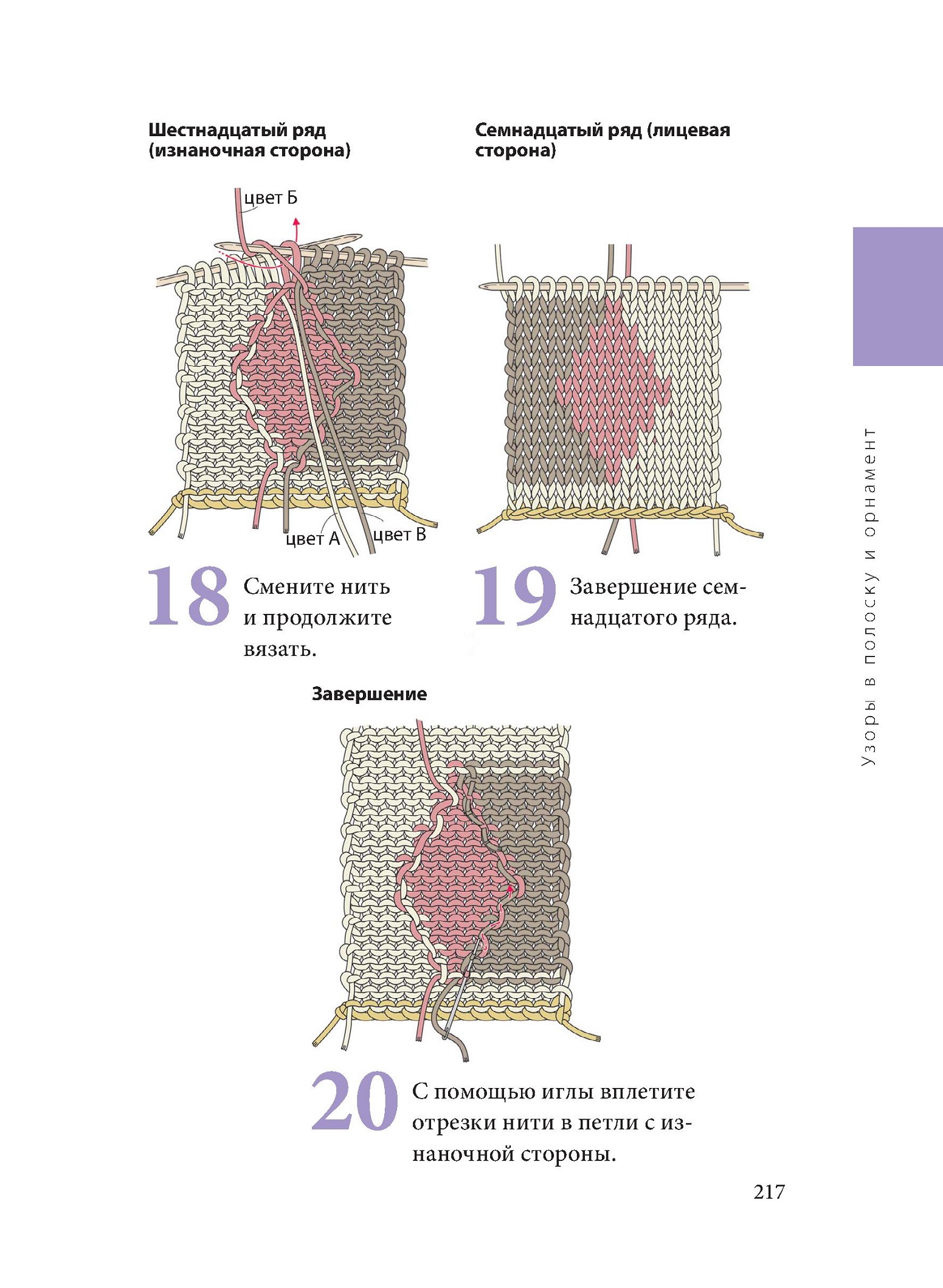 Шестнадцатый ряд (изнаночная сторона)

цвет Б

цвет А

цвет В

18 Смените нить и продолжите вязать.

Семнадцатый ряд (лицевая сторона)

19 Завершение семнадцатого ряда.

Завершение

20 С помощью иглы вплетите отрезки нити в петли с изнаночной стороны.

Узоры в полоску и орнамент

217