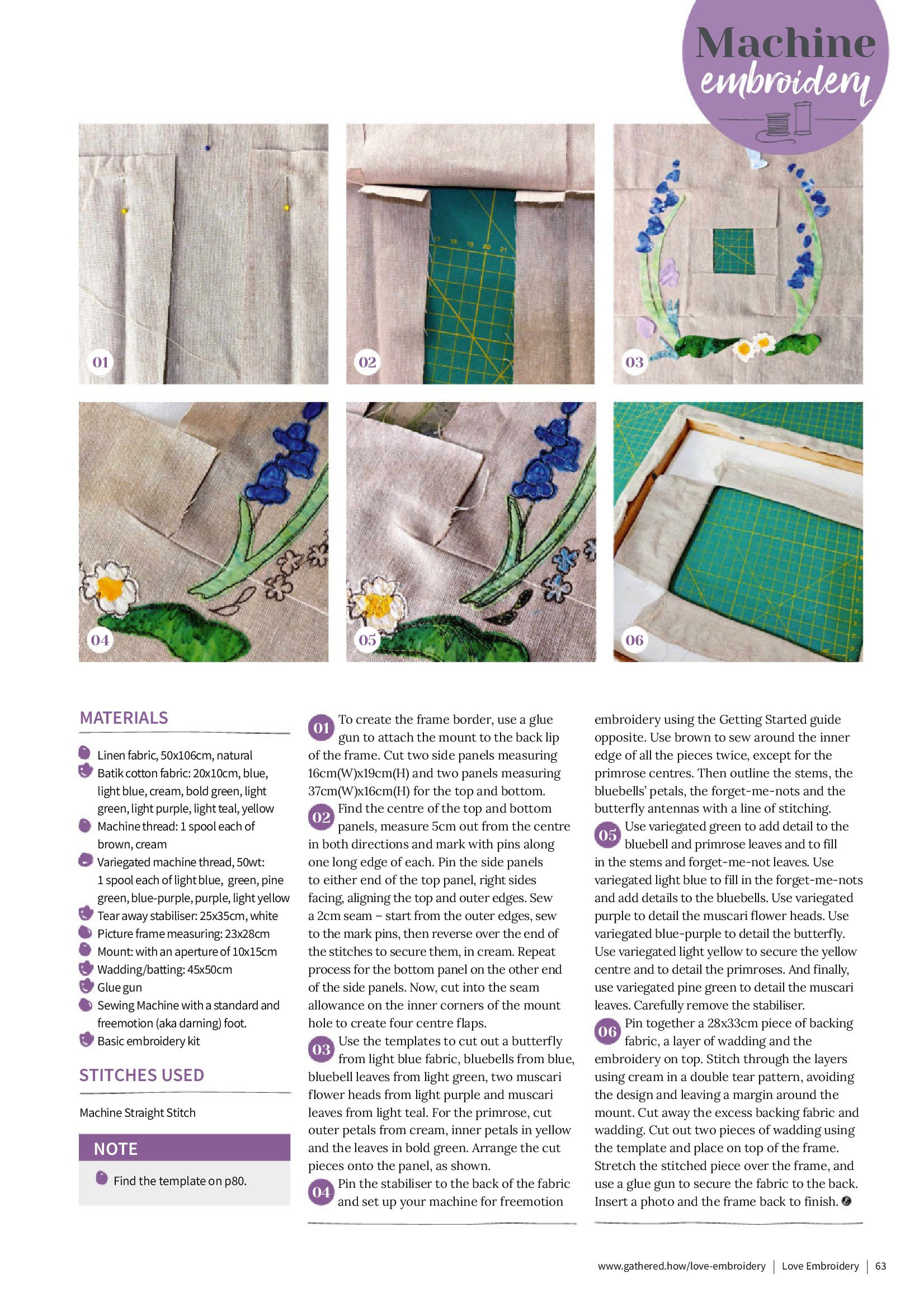 Machine embroidery

01

02

03

04

05

06

MATERIALS

Linen fabric, 50x106cm, natural
Batik cotton fabric: 20x10cm, blue, light blue, cream, bold green, light green, light purple, light teal, yellow
Machine thread: 1 spool each of brown, cream
Variegated machine thread, 50wt: 1 spool each of light blue, green, pine green, blue-purple, purple, light yellow
Tear away stabiliser: 25x35cm, white
Picture frame measuring: 23x28cm
Mount: with an aperture of 10x15cm
Wadding/batting: 45x50cm
Glue gun
Sewing Machine with a standard and freemotion (aka darning) foot.
Basic embroidery kit

STITCHES USED

Machine Straight Stitch

NOTE

Find the template on p80.

01 To create the frame border, use a glue gun to attach the mount to the back lip of the frame. Cut two side panels measuring 16cm(W)x19cm(H) and two panels measuring 37cm(W)x16cm(H) for the top and bottom.

02 Find the centre of the top and bottom panels, measure 5cm out from the centre in both directions and mark with pins along one long edge of each. Pin the side panels to either end of the top panel, right sides facing, aligning the top and outer edges. Sew a 2cm seam – start from the outer edges, sew to the mark pins, then reverse over the end of the stitches to secure them, in cream. Repeat process for the bottom panel on the other end of the side panels. Now, cut into the seam allowance on the inner corners of the mount hole to create four centre flaps.

03 Use the templates to cut out a butterfly from light blue fabric, bluebells from blue, bluebell leaves from light green, two muscari flower heads from light purple and muscari leaves from light teal. For the primrose, cut outer petals from cream, inner petals in yellow and the leaves in bold green. Arrange the cut pieces onto the panel, as shown.

04 Pin the stabiliser to the back of the fabric and set up your machine for freemotion embroidery using the Getting Started guide opposite. Use brown to sew around the inner edge of all the pieces twice, except for the primrose centres. Then outline the stems, the bluebells' petals, the forget-me-nots and the butterfly antennas with a line of stitching.

05 Use variegated green to add detail to the bluebell and primrose leaves and to fill in the stems and forget-me-not leaves. Use variegated light blue to fill in the forget-me-nots and add details to the bluebells. Use variegated purple to detail the muscari flower heads. Use variegated blue-purple to detail the butterfly. Use variegated light yellow to secure the yellow centre and to detail the primroses. And finally, use variegated pine green to detail the muscari leaves. Carefully remove the stabiliser.

06 Pin together a 28x33cm piece of backing fabric, a layer of wadding and the embroidery on top. Stitch through the layers using cream in a double tear pattern, avoiding the design and leaving a margin around the mount. Cut away the excess backing fabric and wadding. Cut out two pieces of wadding using the template and place on top of the frame. Stretch the stitched piece over the frame, and use a glue gun to secure the fabric to the back. Insert a photo and the frame back to finish.

www.gathered.how/love-embroidery | Love Embroidery | 63