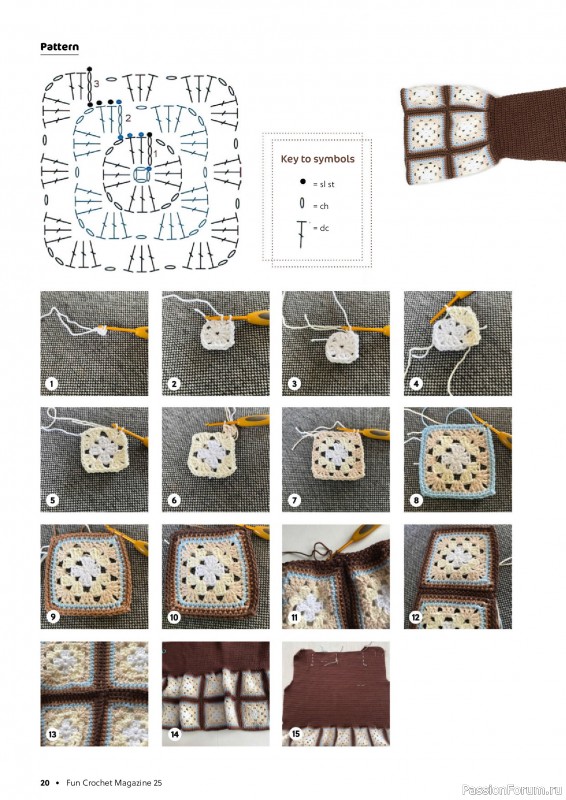 Pattern

3
2
1

Key to symbols

= sl st

= ch

= dc

1
2
3
4
5
6
7
8
9
10
11
12
13
14
15

20 • Fun Crochet Magazine 25

PassionForum.ru