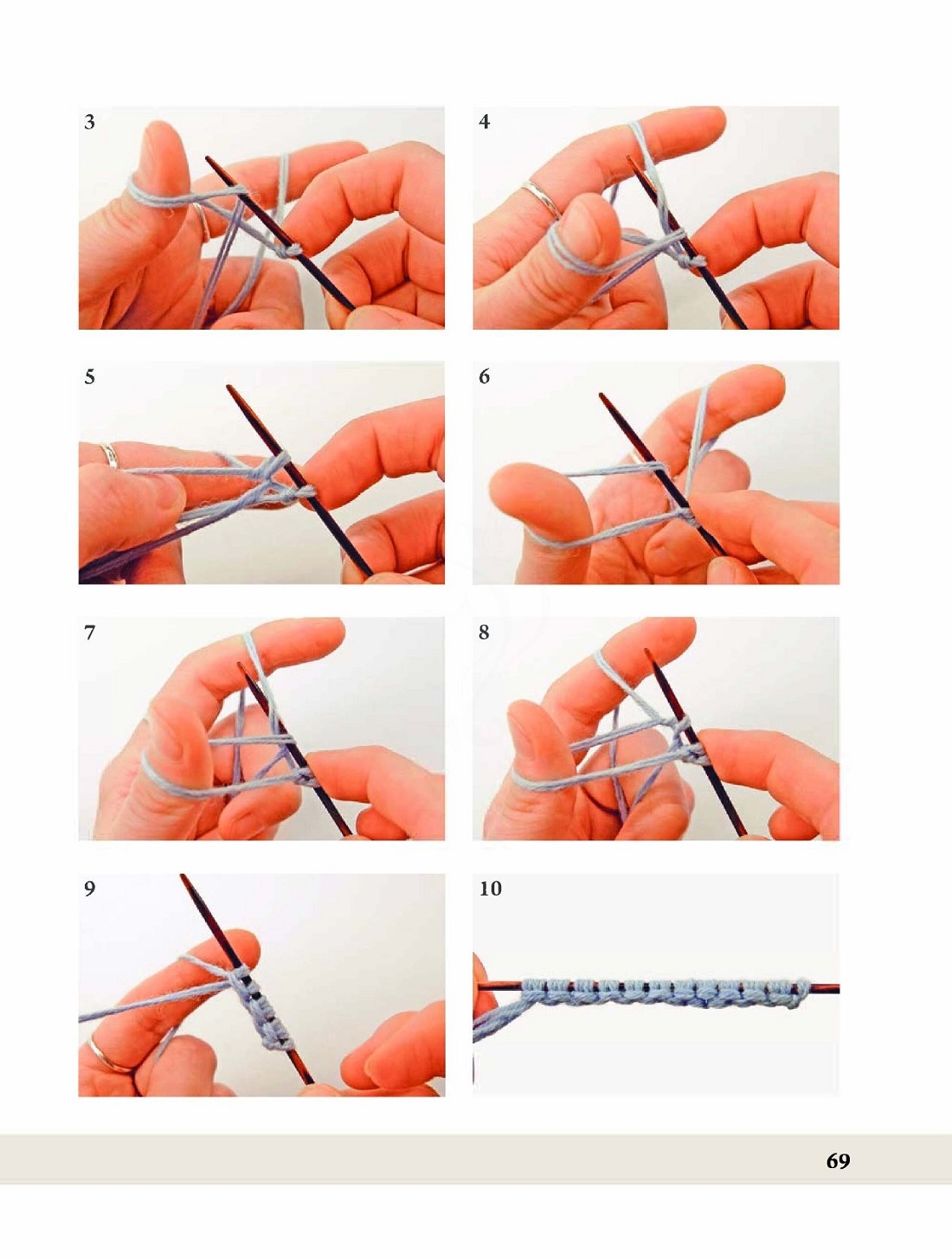 3

4

5

6

7

8

9

10

69