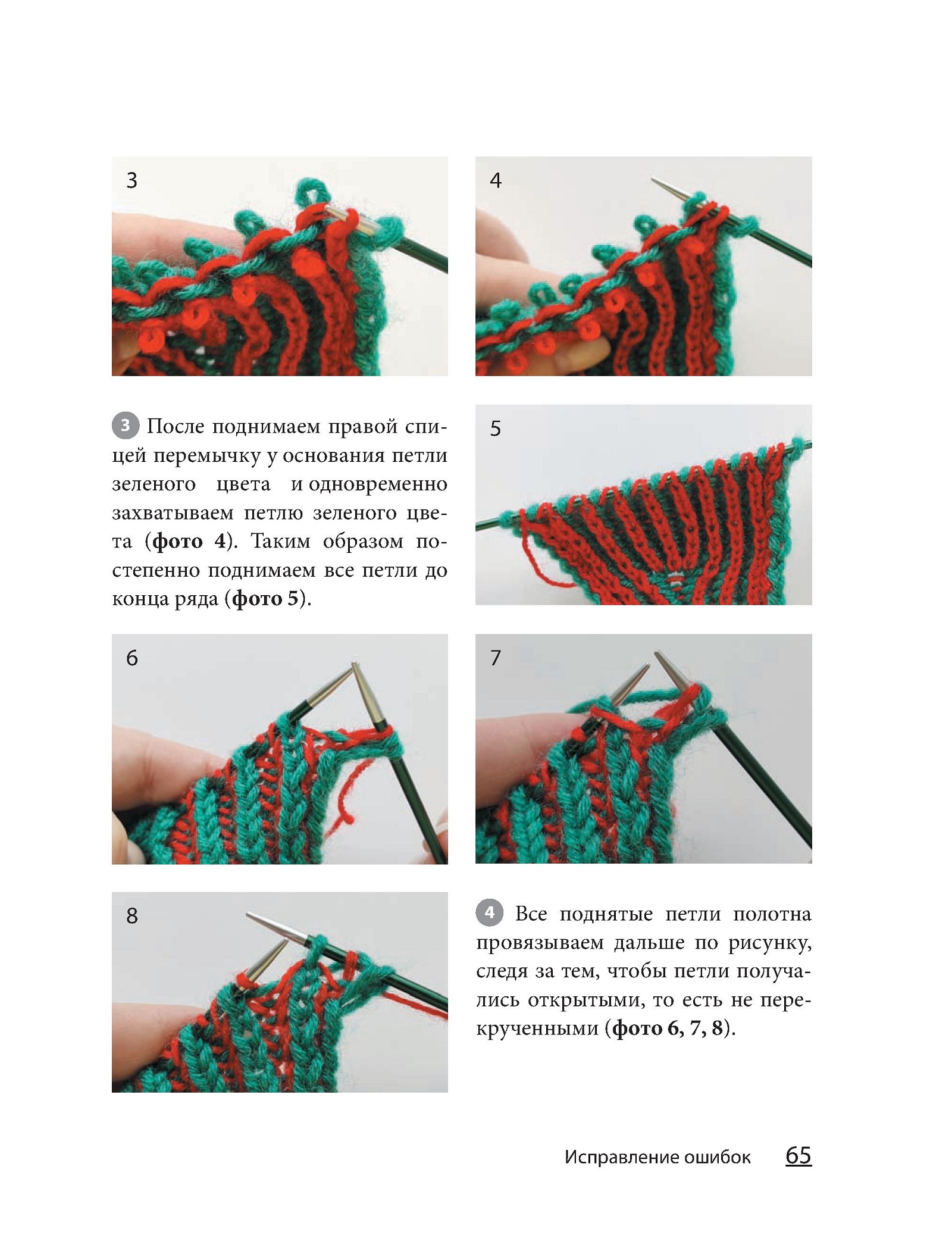 3

4

3 После поднимаем правой спицей перемычку у основания петли зеленого цвета и одновременно захватываем петлю зеленого цвета (**фото 4**). Таким образом постепенно поднимаем все петли до конца ряда (**фото 5**).

5

6

7

8

4 Все поднятые петли полотна провязываем дальше по рисунку, следя за тем, чтобы петли получались открытыми, то есть не перекрученными (**фото 6, 7, 8**).

Исправление ошибок 65