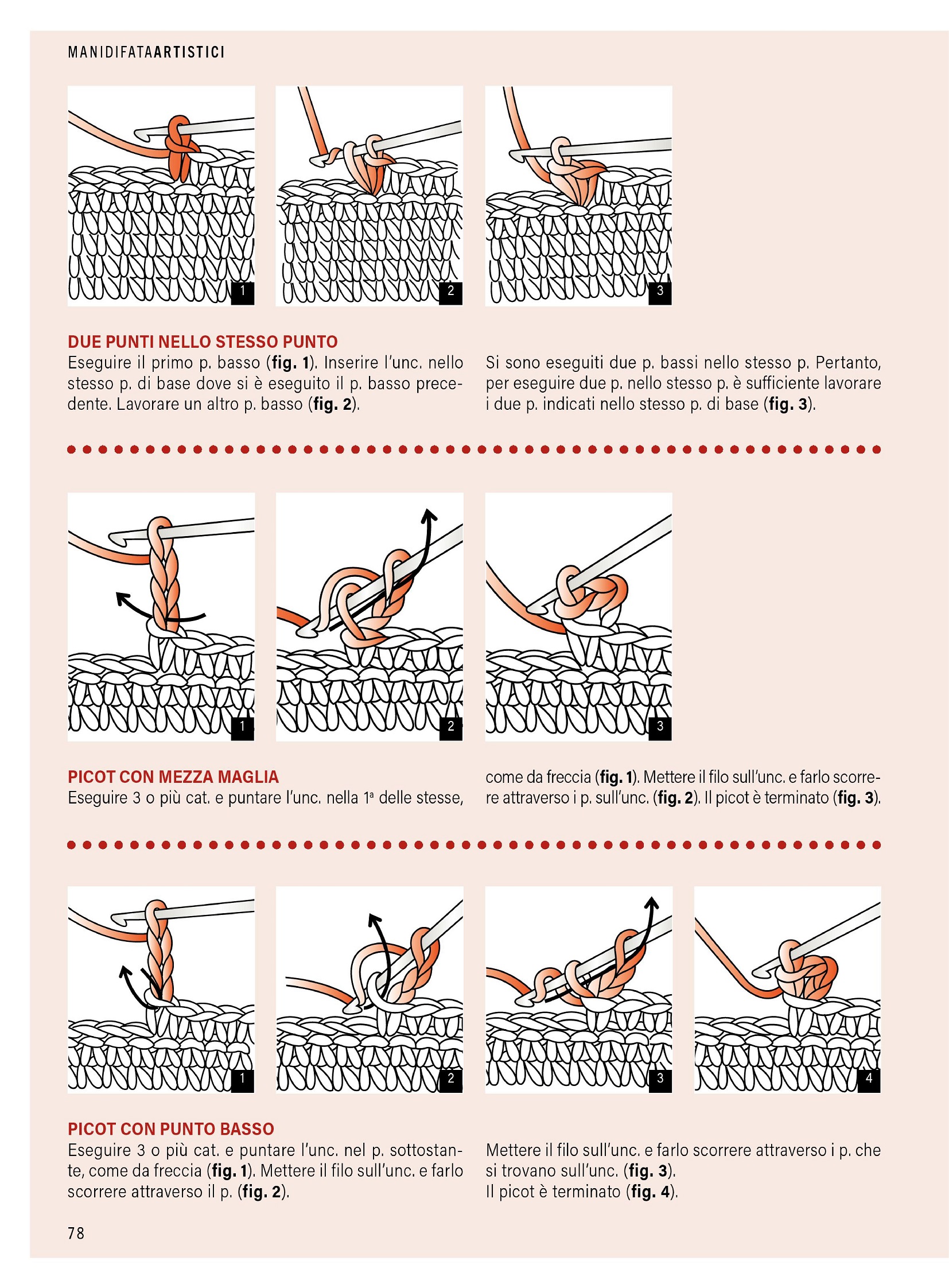 MANIDIFATAARTISTICI

1

2

3

DUE PUNTI NELLO STESSO PUNTO
Eseguire il primo p. basso (fig. 1). Inserire l'unc. nello stesso p. di base dove si è eseguito il p. basso precedente. Lavorare un altro p. basso (fig. 2).

Si sono eseguiti due p. bassi nello stesso p. Pertanto, per eseguire due p. nello stesso p. è sufficiente lavorare i due p. indicati nello stesso p. di base (fig. 3).

1

2

3

PICOT CON MEZZA MAGLIA
Eseguire 3 o più cat. e puntare l'unc. nella 1ª delle stesse, come da freccia (fig. 1). Mettere il filo sull'unc. e farlo scorrere attraverso i p. sull'unc. (fig. 2). Il picot è terminato (fig. 3).

1

2

3

4

PICOT CON PUNTO BASSO
Eseguire 3 o più cat. e puntare l'unc. nel p. sottostante, come da freccia (fig. 1). Mettere il filo sull'unc. e farlo scorrere attraverso il p. (fig. 2).

Mettere il filo sull'unc. e farlo scorrere attraverso i p. che si trovano sull'unc. (fig. 3).
Il picot è terminato (fig. 4).

78