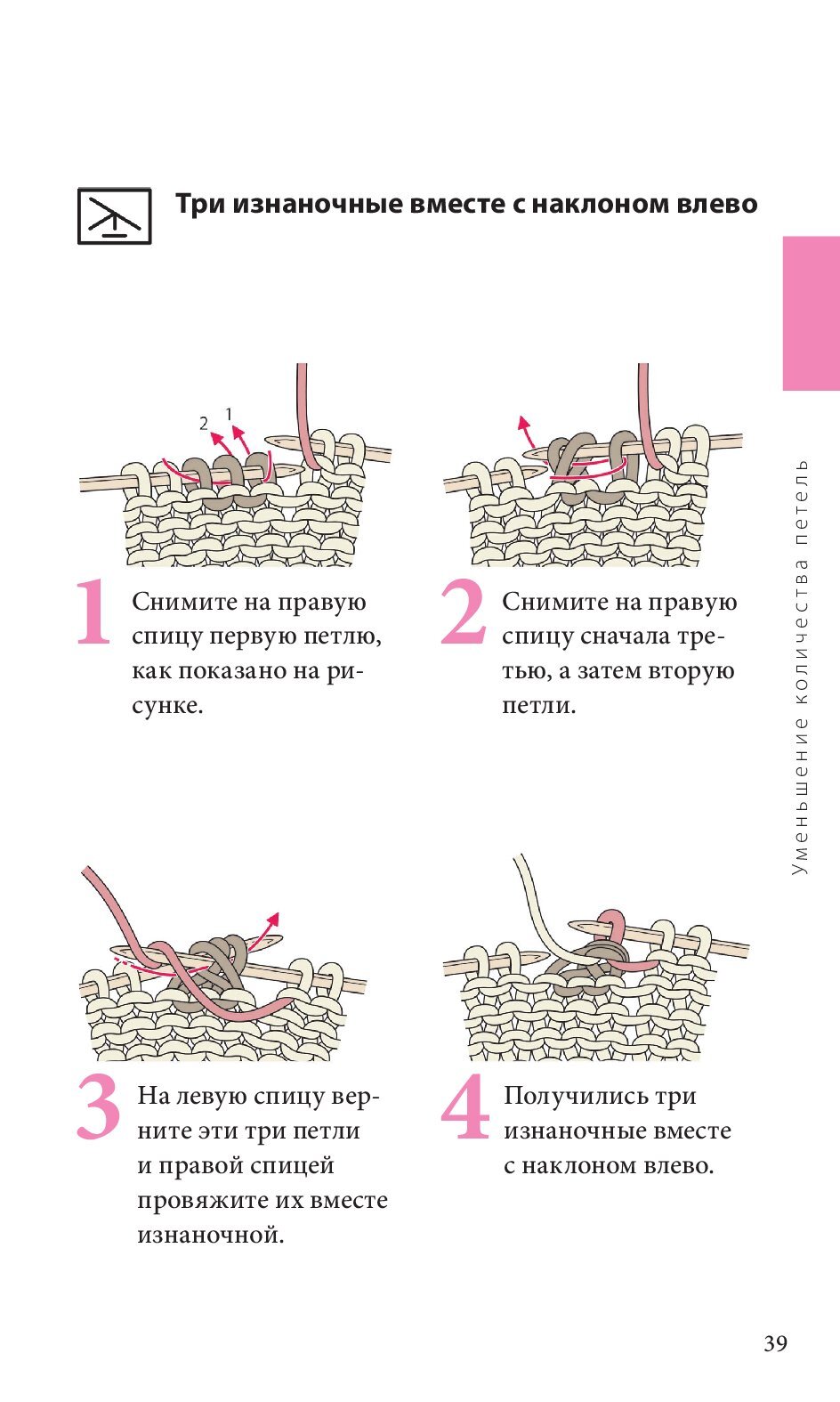 Три изнаночные вместе с наклоном влево

2 1

1 Снимите на правую спицу первую петлю, как показано на рисунке.

2 Снимите на правую спицу сначала третью, а затем вторую петли.

3 На левую спицу верните эти три петли и правой спицей провяжите их вместе изнаночной.

4 Получились три изнаночные вместе с наклоном влево.

Уменьшение количества петель

39