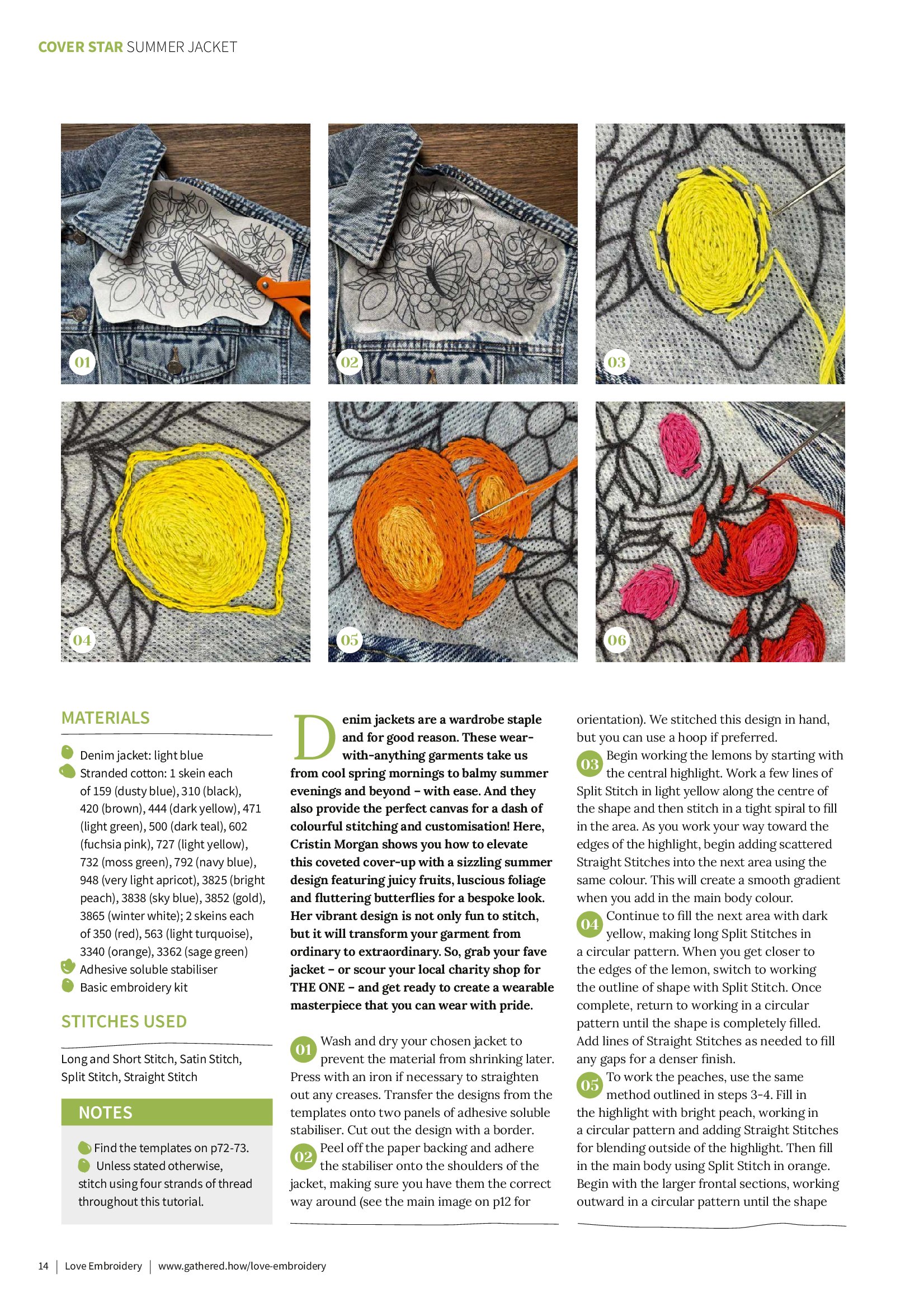 COVER STAR SUMMER JACKET

01

02

03

04

05

06

MATERIALS

Denim jacket: light blue
Stranded cotton: 1 skein each of 159 (dusty blue), 310 (black), 420 (brown), 444 (dark yellow), 471 (light green), 500 (dark teal), 602 (fuchsia pink), 727 (light yellow), 732 (moss green), 792 (navy blue), 948 (very light apricot), 3825 (bright peach), 3838 (sky blue), 3852 (gold), 3865 (winter white); 2 skeins each of 350 (red), 563 (light turquoise), 3340 (orange), 3362 (sage green)
Adhesive soluble stabiliser
Basic embroidery kit

STITCHES USED

Long and Short Stitch, Satin Stitch, Split Stitch, Straight Stitch

NOTES

Find the templates on p72-73.
Unless stated otherwise, stitch using four strands of thread throughout this tutorial.

Denim jackets are a wardrobe staple and for good reason. These wear-with-anything garments take us from cool spring mornings to balmy summer evenings and beyond – with ease. And they also provide the perfect canvas for a dash of colourful stitching and customisation! Here, Cristin Morgan shows you how to elevate this coveted cover-up with a sizzling summer design featuring juicy fruits, luscious foliage and fluttering butterflies for a bespoke look. Her vibrant design is not only fun to stitch, but it will transform your garment from ordinary to extraordinary. So, grab your fave jacket – or scour your local charity shop for THE ONE – and get ready to create a wearable masterpiece that you can wear with pride.

01 Wash and dry your chosen jacket to prevent the material from shrinking later. Press with an iron if necessary to straighten out any creases. Transfer the designs from the templates onto two panels of adhesive soluble stabiliser. Cut out the design with a border.

02 Peel off the paper backing and adhere the stabiliser onto the shoulders of the jacket, making sure you have them the correct way around (see the main image on p12 for orientation). We stitched this design in hand, but you can use a hoop if preferred.

03 Begin working the lemons by starting with the central highlight. Work a few lines of Split Stitch in light yellow along the centre of the shape and then stitch in a tight spiral to fill in the area. As you work your way toward the edges of the highlight, begin adding scattered Straight Stitches into the next area using the same colour. This will create a smooth gradient when you add in the main body colour.

04 Continue to fill the next area with dark yellow, making long Split Stitches in a circular pattern. When you get closer to the edges of the lemon, switch to working the outline of shape with Split Stitch. Once complete, return to working in a circular pattern until the shape is completely filled. Add lines of Straight Stitches as needed to fill any gaps for a denser finish.

05 To work the peaches, use the same method outlined in steps 3-4. Fill in the highlight with bright peach, working in a circular pattern and adding Straight Stitches for blending outside of the highlight. Then fill in the main body using Split Stitch in orange. Begin with the larger frontal sections, working outward in a circular pattern until the shape

14 | Love Embroidery | www.gathered.how/love-embroidery