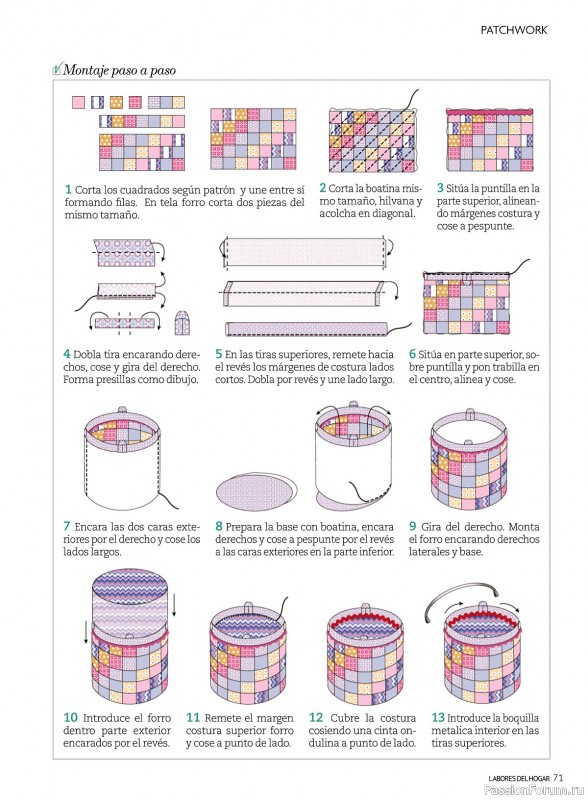 PATCHWORK

Montaje paso a paso

1 Corta los cuadrados según patrón y une entre sí formando filas. En tela forro corta dos piezas del mismo tamaño.

2 Corta la boatina mismo tamaño, hilvana y acolcha en diagonal.

3 Sitúa la puntilla en la parte superior, alineando márgenes costura y cose a pespunte.

4 Dobla tira encarando derechos, cose y gira del derecho. Forma presillas como dibujo.

5 En las tiras superiores, remete hacia el revés los márgenes de costura lados cortos. Dobla por revés y une lado largo.

6 Sitúa en parte superior, sobre puntilla y pon trabilla en el centro, alinea y cose.

7 Encara las dos caras exteriores por el derecho y cose los lados largos.

8 Prepara la base con boatina, encara derechos y cose a pespunte por el revés a las caras exteriores en la parte inferior.

9 Gira del derecho. Monta el forro encarando derechos laterales y base.

10 Introduce el forro dentro parte exterior encarados por el revés.

11 Remete el margen costura superior forro y cose a punto de lado.

12 Cubre la costura cosiendo una cinta ondulina a punto de lado.

13 Introduce la boquilla metalica interior en las tiras superiores.

LABORES DEL HOGAR 71

PassionForum.ru