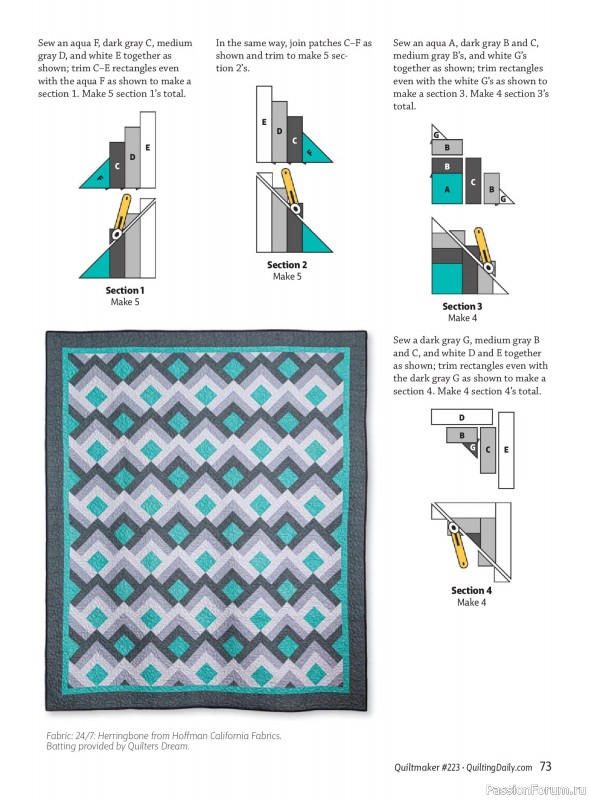 Sew an aqua F, dark gray C, medium gray D, and white E together as shown; trim C–E rectangles even with the aqua F as shown to make a section 1. Make 5 section 1's total.

F C D E

Section 1
Make 5

In the same way, join patches C–F as shown and trim to make 5 section 2's.

E D C F

Section 2
Make 5

Sew an aqua A, dark gray B and C, medium gray B's, and white G's together as shown; trim rectangles even with the white G's as shown to make a section 3. Make 4 section 3's total.

G B B A C B G

Section 3
Make 4

Sew a dark gray G, medium gray B and C, and white D and E together as shown; trim rectangles even with the dark gray G as shown to make a section 4. Make 4 section 4's total.

D B G C E

Section 4
Make 4

Fabric: 24/7: Herringbone from Hoffman California Fabrics.
Batting provided by Quilters Dream.

Quiltmaker #223 · QuiltingDaily.com 73

PassionForum.ru