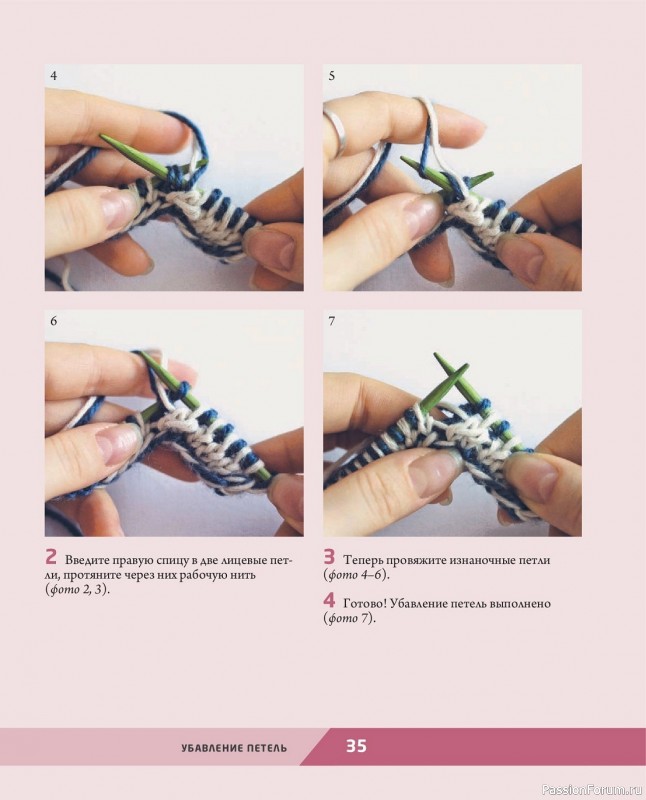 4

5

6

7

2 Введите правую спицу в две лицевые петли, протяните через них рабочую нить (фото 2, 3).

3 Теперь провяжите изнаночные петли (фото 4–6).

4 Готово! Убавление петель выполнено (фото 7).

УБАВЛЕНИЕ ПЕТЕЛЬ 35

PassionForum.ru