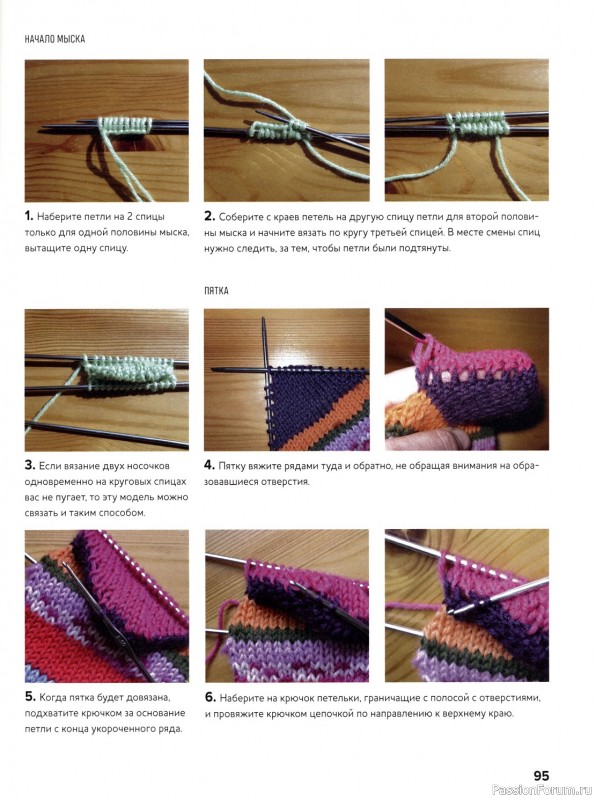 НАЧАЛО МЫСКА

1. Наберите петли на 2 спицы только для одной половины мыска, вытащите одну спицу.

2. Соберите с краев петель на другую спицу петли для второй половины мыска и начните вязать по кругу третьей спицей. В месте смены спиц нужно следить, за тем, чтобы петли были подтянуты.

ПЯТКА

3. Если вязание двух носочков одновременно на круговых спицах вас не пугает, то эту модель можно связать и таким способом.

4. Пятку вяжите рядами туда и обратно, не обращая внимания на образовавшиеся отверстия.

5. Когда пятка будет довязана, подхватите крючком за основание петли с конца укороченного ряда.

6. Наберите на крючок петельки, граничащие с полосой с отверстиями, и провяжите крючком цепочкой по направлению к верхнему краю.

95

PassionForum.ru