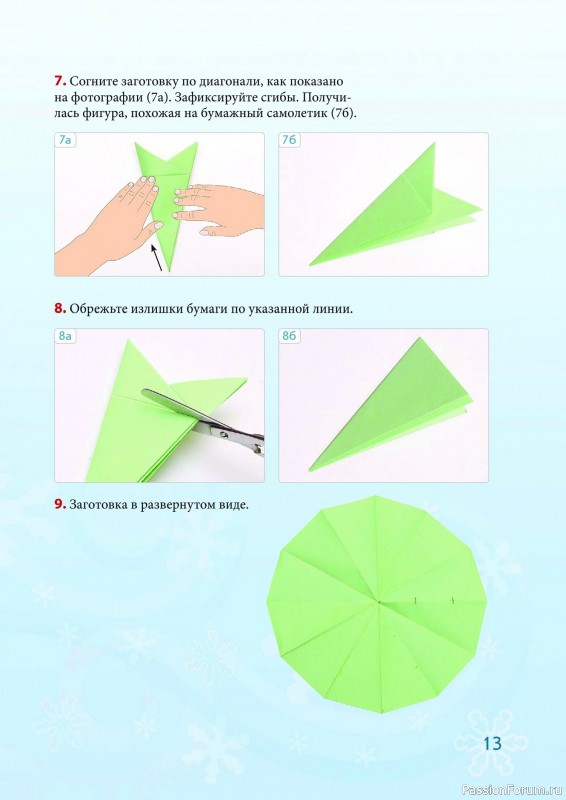 7. Согните заготовку по диагонали, как показано на фотографии (7а). Зафиксируйте сгибы. Получилась фигура, похожая на бумажный самолетик (7б).

7а

7б

8. Обрежьте излишки бумаги по указанной линии.

8а

8б

9. Заготовка в развернутом виде.

13

PassionForum.ru