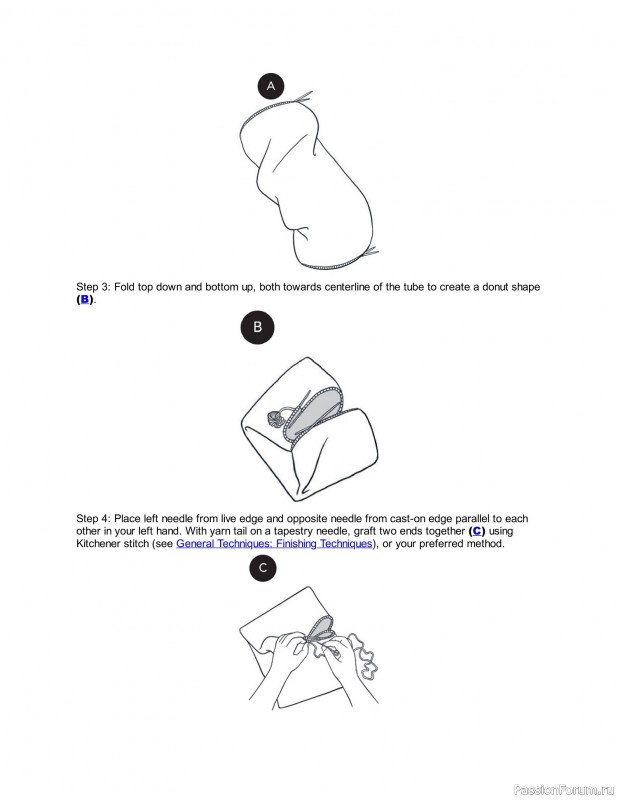 A

Step 3: Fold top down and bottom up, both towards centerline of the tube to create a donut shape (B).

B

Step 4: Place left needle from live edge and opposite needle from cast-on edge parallel to each other in your left hand. With yarn tail on a tapestry needle, graft two ends together (C) using Kitchener stitch (see General Techniques: Finishing Techniques), or your preferred method.

C

PassionForum.ru