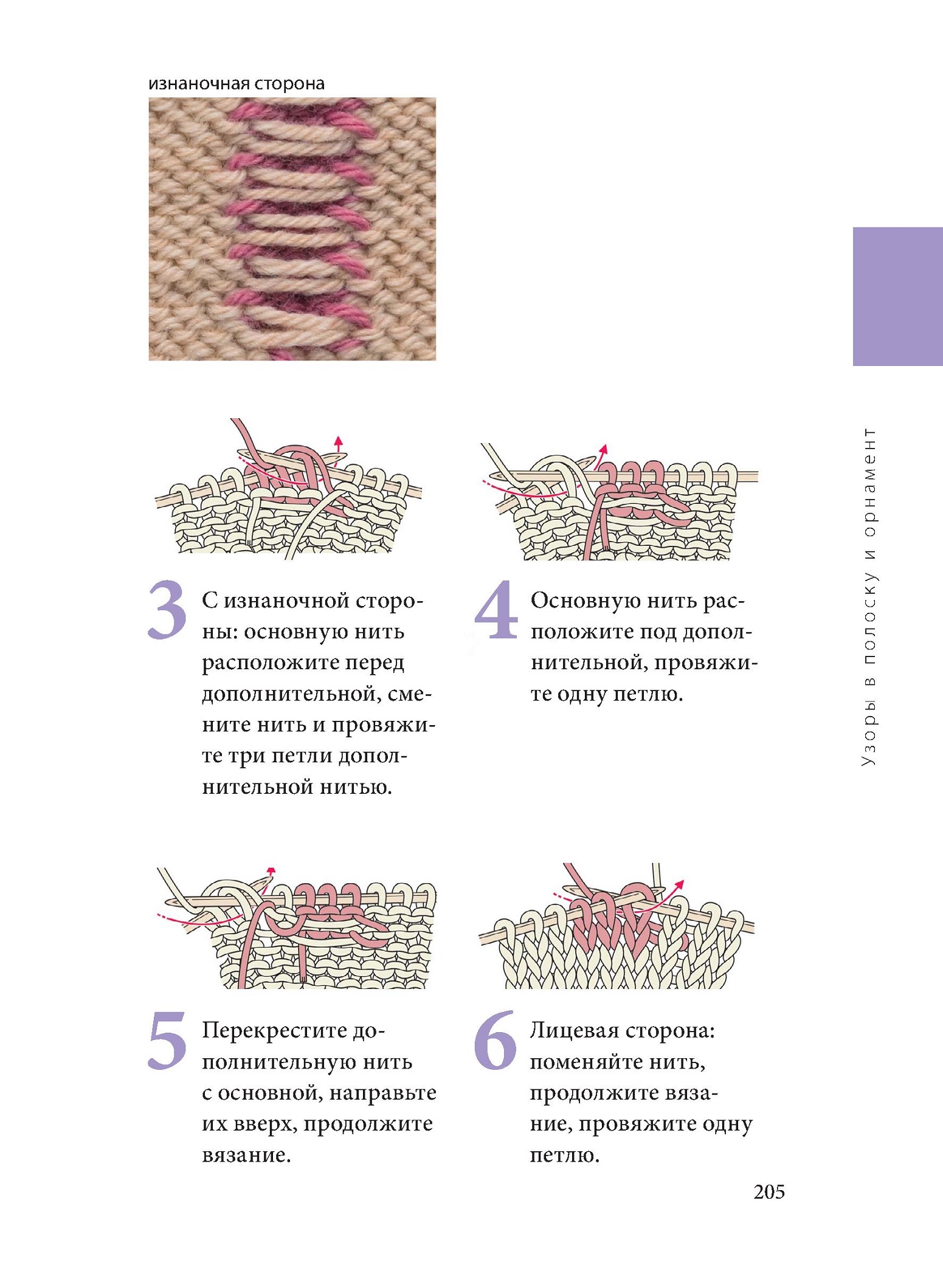 изнаночная сторона

3 С изнаночной стороны: основную нить расположите перед дополнительной, смените нить и провяжите три петли дополнительной нитью.

4 Основную нить расположите под дополнительной, провяжите одну петлю.

5 Перекрестите дополнительную нить с основной, направьте их вверх, продолжите вязание.

6 Лицевая сторона: поменяйте нить, продолжите вязание, провяжите одну петлю.

Узоры в полоску и орнамент

205