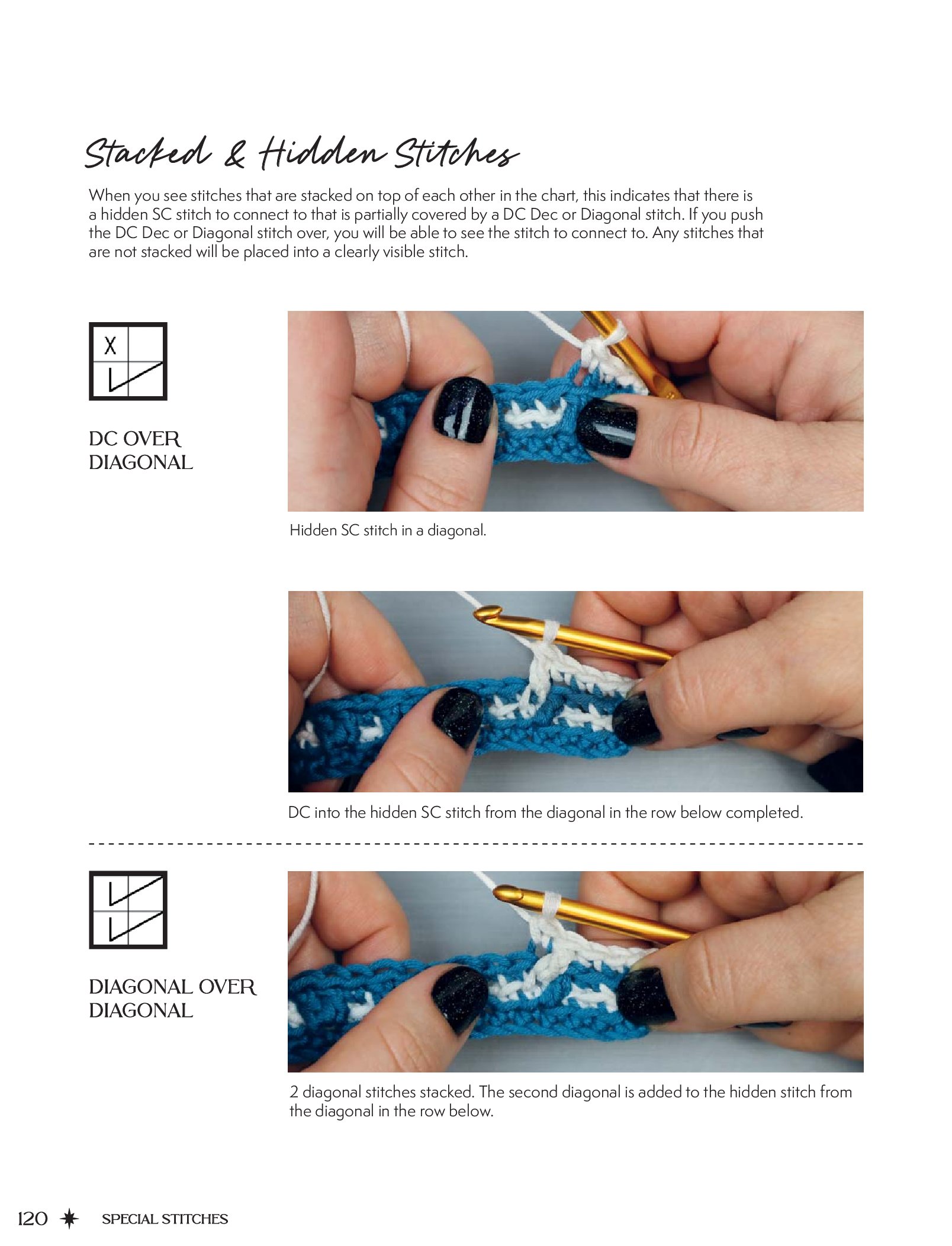 Stacked & Hidden Stitches

When you see stitches that are stacked on top of each other in the chart, this indicates that there is a hidden SC stitch to connect to that is partially covered by a DC Dec or Diagonal stitch. If you push the DC Dec or Diagonal stitch over, you will be able to see the stitch to connect to. Any stitches that are not stacked will be placed into a clearly visible stitch.

X

DC OVER DIAGONAL

Hidden SC stitch in a diagonal.

DC into the hidden SC stitch from the diagonal in the row below completed.

DIAGONAL OVER DIAGONAL

2 diagonal stitches stacked. The second diagonal is added to the hidden stitch from the diagonal in the row below.

120 SPECIAL STITCHES