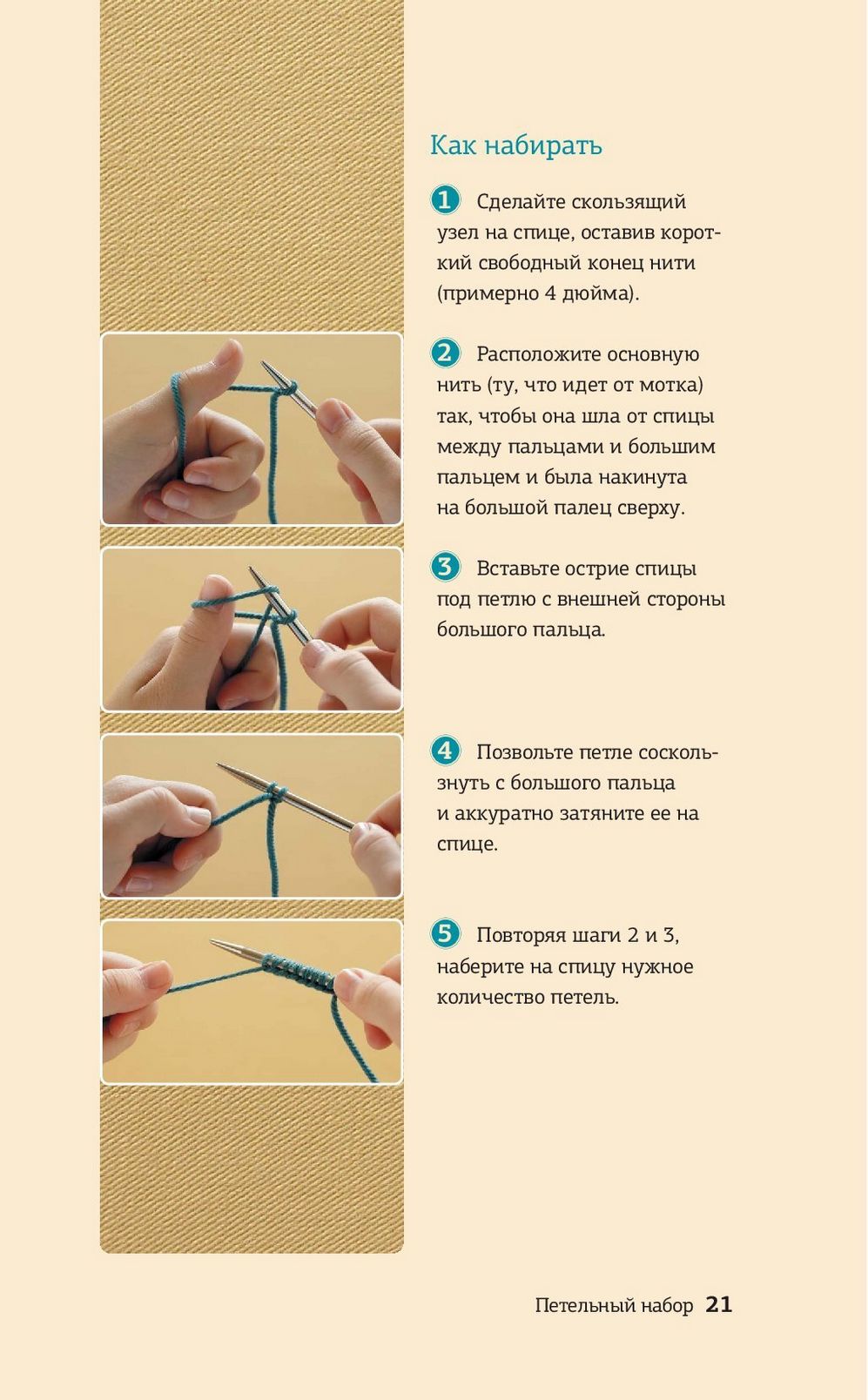 Как набирать

1 Сделайте скользящий узел на спице, оставив короткий свободный конец нити (примерно 4 дюйма).

2 Расположите основную нить (ту, что идет от мотка) так, чтобы она шла от спицы между пальцами и большим пальцем и была накинута на большой палец сверху.

3 Вставьте острие спицы под петлю с внешней стороны большого пальца.

4 Позвольте петле соскользнуть с большого пальца и аккуратно затяните ее на спице.

5 Повторяя шаги 2 и 3, наберите на спицу нужное количество петель.

Петельный набор 21