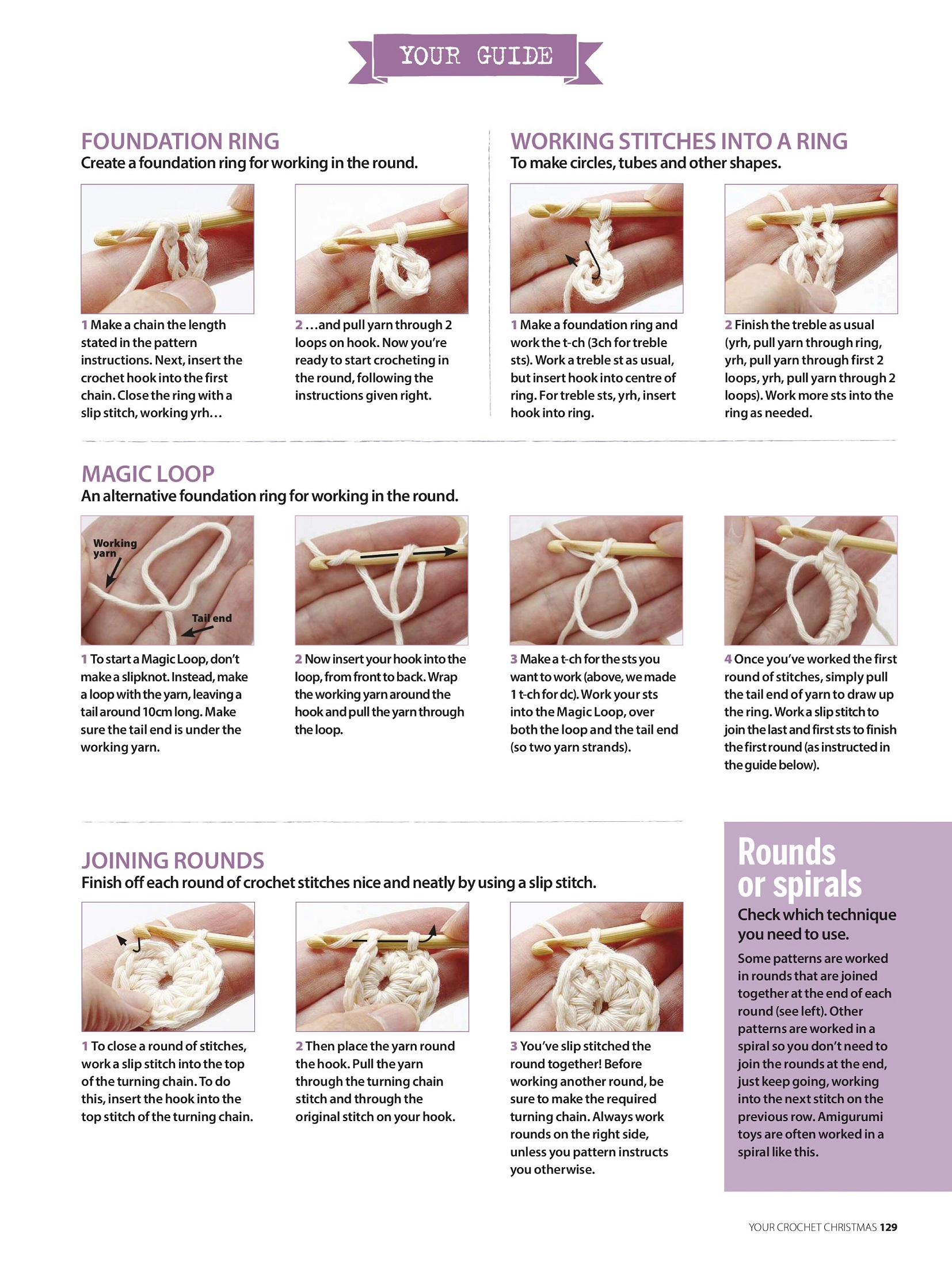 YOUR GUIDE

FOUNDATION RING
Create a foundation ring for working in the round.

1 Make a chain the length stated in the pattern instructions. Next, insert the crochet hook into the first chain. Close the ring with a slip stitch, working yrh…

2 …and pull yarn through 2 loops on hook. Now you're ready to start crocheting in the round, following the instructions given right.

WORKING STITCHES INTO A RING
To make circles, tubes and other shapes.

1 Make a foundation ring and work the t-ch (3ch for treble sts). Work a treble st as usual, but insert hook into centre of ring. For treble sts, yrh, insert hook into ring.

2 Finish the treble as usual (yrh, pull yarn through ring, yrh, pull yarn through first 2 loops, yrh, pull yarn through 2 loops). Work more sts into the ring as needed.

MAGIC LOOP
An alternative foundation ring for working in the round.

Working yarn

Tail end

1 To start a Magic Loop, don't make a slipknot. Instead, make a loop with the yarn, leaving a tail around 10cm long. Make sure the tail end is under the working yarn.

2 Now insert your hook into the loop, from front to back. Wrap the working yarn around the hook and pull the yarn through the loop.

3 Make a t-ch for the sts you want to work (above, we made 1 t-ch for dc). Work your sts into the Magic Loop, over both the loop and the tail end (so two yarn strands).

4 Once you've worked the first round of stitches, simply pull the tail end of yarn to draw up the ring. Work a slip stitch to join the last and first sts to finish the first round (as instructed in the guide below).

JOINING ROUNDS
Finish off each round of crochet stitches nice and neatly by using a slip stitch.

1 To close a round of stitches, work a slip stitch into the top of the turning chain. To do this, insert the hook into the top stitch of the turning chain.

2 Then place the yarn round the hook. Pull the yarn through the turning chain stitch and through the original stitch on your hook.

3 You've slip stitched the round together! Before working another round, be sure to make the required turning chain. Always work rounds on the right side, unless you pattern instructs you otherwise.

Rounds or spirals
Check which technique you need to use.
Some patterns are worked in rounds that are joined together at the end of each round (see left). Other patterns are worked in a spiral so you don't need to join the rounds at the end, just keep going, working into the next stitch on the previous row. Amigurumi toys are often worked in a spiral like this.

YOUR CROCHET CHRISTMAS 129