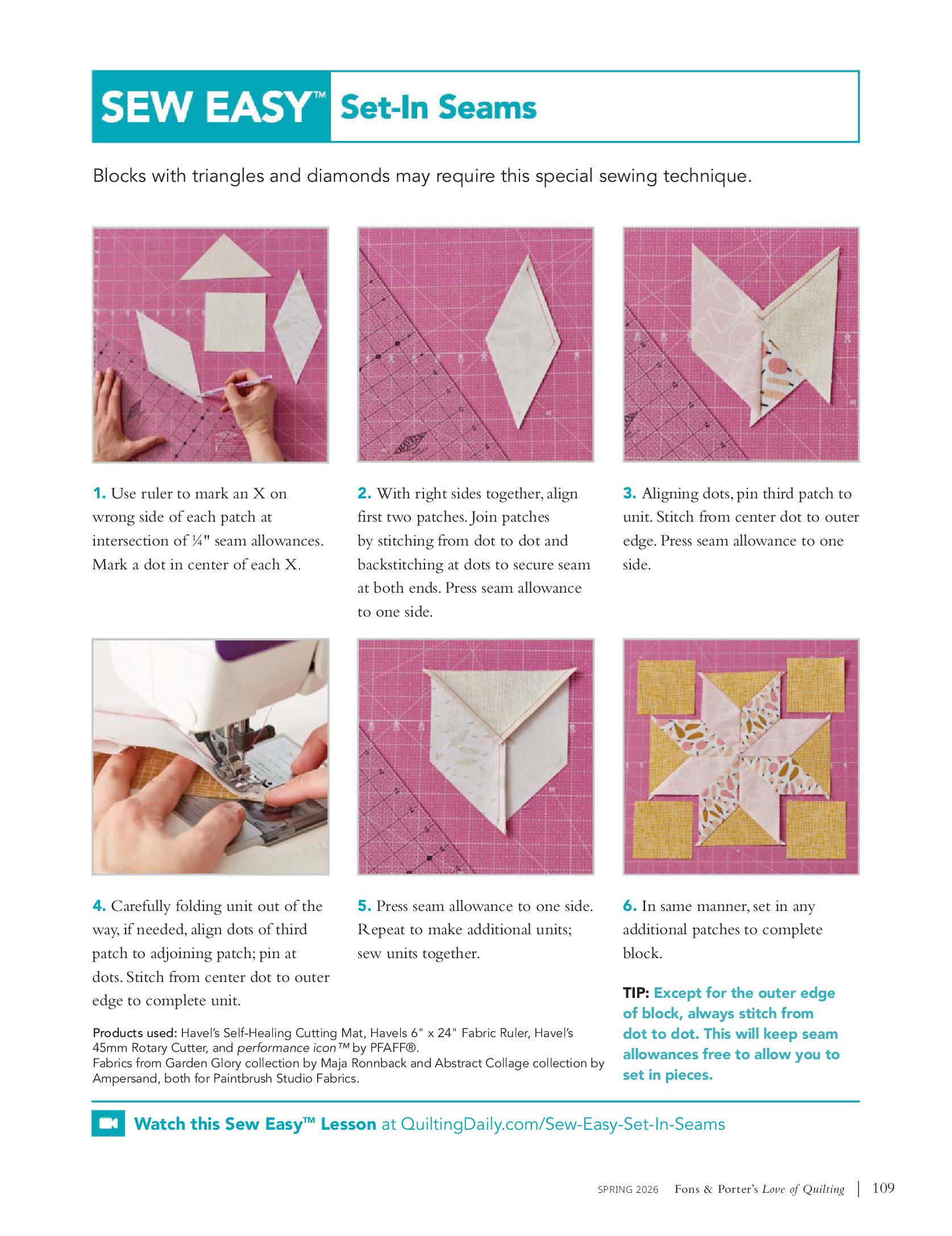 SEW EASY™ Set-In Seams

Blocks with triangles and diamonds may require this special sewing technique.

1. Use ruler to mark an X on wrong side of each patch at intersection of ¼" seam allowances. Mark a dot in center of each X.

2. With right sides together, align first two patches. Join patches by stitching from dot to dot and backstitching at dots to secure seam at both ends. Press seam allowance to one side.

3. Aligning dots, pin third patch to unit. Stitch from center dot to outer edge. Press seam allowance to one side.

4. Carefully folding unit out of the way, if needed, align dots of third patch to adjoining patch; pin at dots. Stitch from center dot to outer edge to complete unit.

5. Press seam allowance to one side. Repeat to make additional units; sew units together.

6. In same manner, set in any additional patches to complete block.

TIP: Except for the outer edge of block, always stitch from dot to dot. This will keep seam allowances free to allow you to set in pieces.

Products used: Havel's Self-Healing Cutting Mat, Havels 6" x 24" Fabric Ruler, Havel's 45mm Rotary Cutter, and performance icon™ by PFAFF®.
Fabrics from Garden Glory collection by Maja Ronnback and Abstract Collage collection by Ampersand, both for Paintbrush Studio Fabrics.

Watch this Sew Easy™ Lesson at QuiltingDaily.com/Sew-Easy-Set-In-Seams

SPRING 2026 Fons & Porter's Love of Quilting | 109