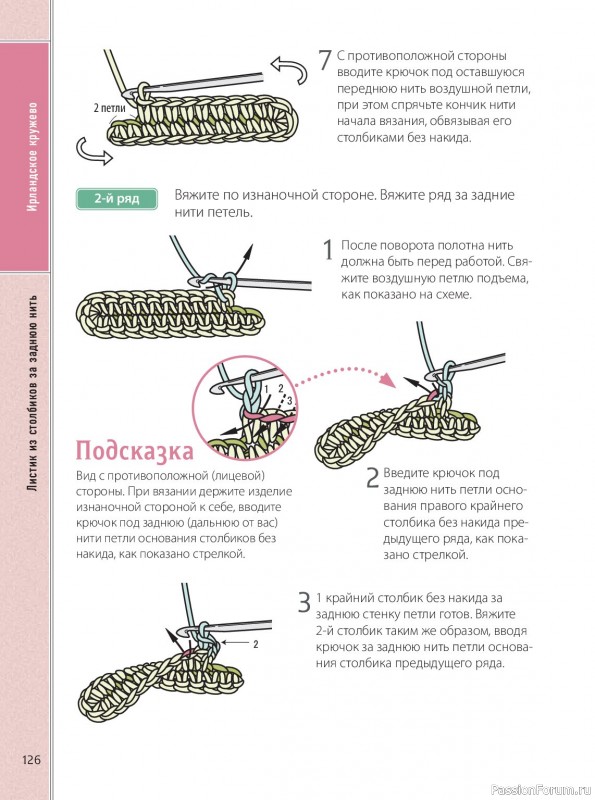 Ирландское кружево

Листик из столбиков за заднюю нить

2 петли

7 С противоположной стороны вводите крючок под оставшуюся переднюю нить воздушной петли, при этом спрячьте кончик нити начала вязания, обвязывая его столбиками без накида.

2-й ряд Вяжите по изнаночной стороне. Вяжите ряд за задние нити петель.

1 После поворота полотна нить должна быть перед работой. Свяжите воздушную петлю подъема, как показано на схеме.

1 2 3

Подсказка

Вид с противоположной (лицевой) стороны. При вязании держите изделие изнаночной стороной к себе, вводите крючок под заднюю (дальнюю от вас) нити петли основания столбиков без накида, как показано стрелкой.

2 Введите крючок под заднюю нить петли основания правого крайнего столбика без накида предыдущего ряда, как показано стрелкой.

2

3 1 крайний столбик без накида за заднюю стенку петли готов. Вяжите 2-й столбик таким же образом, вводя крючок за заднюю нить петли основания столбика предыдущего ряда.

126

PassionForum.ru