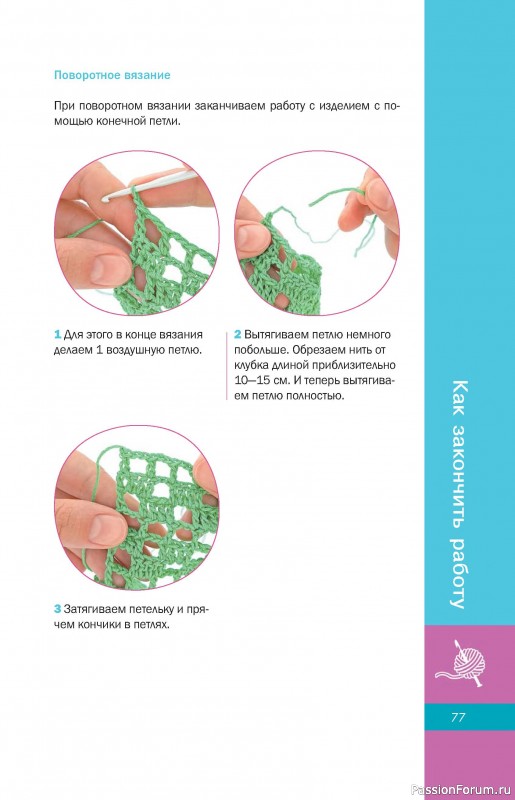 Поворотное вязание

При поворотном вязании заканчиваем работу с изделием с помощью конечной петли.

1 Для этого в конце вязания делаем 1 воздушную петлю.

2 Вытягиваем петлю немного побольше. Обрезаем нить от клубка длиной приблизительно 10—15 см. И теперь вытягиваем петлю полностью.

3 Затягиваем петельку и прячем кончики в петлях.

Как закончить работу

77

PassionForum.ru