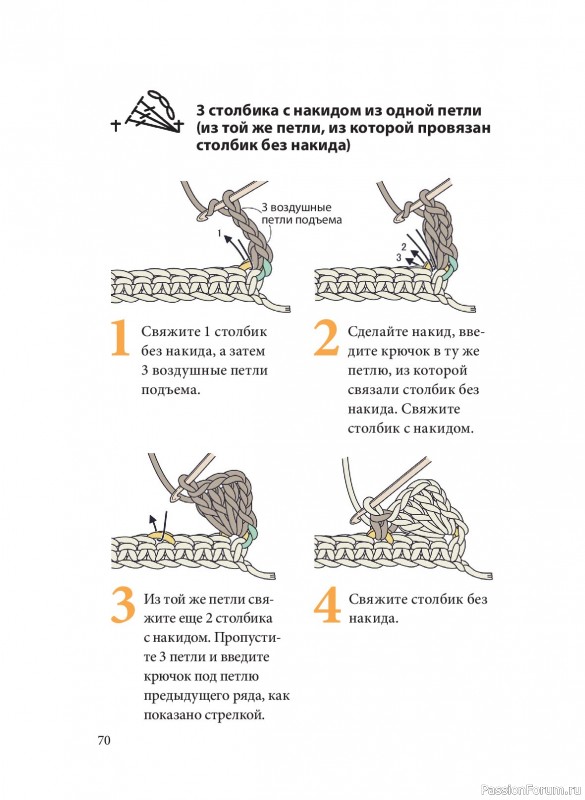 3 столбика с накидом из одной петли (из той же петли, из которой провязан столбик без накида)

3 воздушные петли подъема

1

2
3

1 Свяжите 1 столбик без накида, а затем 3 воздушные петли подъема.

2 Сделайте накид, введите крючок в ту же петлю, из которой связали столбик без накида. Свяжите столбик с накидом.

3 Из той же петли свяжите еще 2 столбика с накидом. Пропустите 3 петли и введите крючок под петлю предыдущего ряда, как показано стрелкой.

4 Свяжите столбик без накида.

70

PassionForum.ru