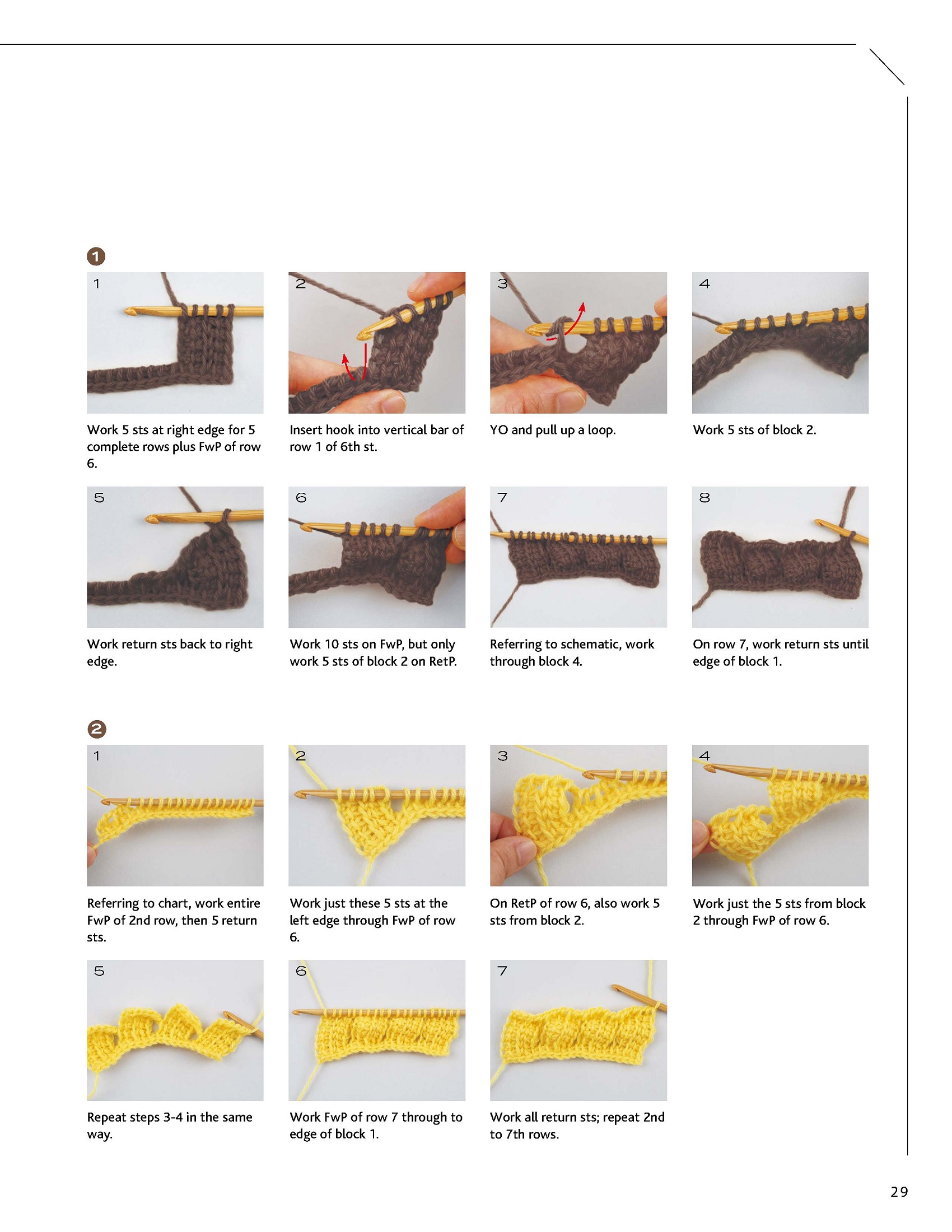 1

1

Work 5 sts at right edge for 5 complete rows plus FwP of row 6.

2

Insert hook into vertical bar of row 1 of 6th st.

3

YO and pull up a loop.

4

Work 5 sts of block 2.

5

Work return sts back to right edge.

6

Work 10 sts on FwP, but only work 5 sts of block 2 on RetP.

7

Referring to schematic, work through block 4.

8

On row 7, work return sts until edge of block 1.

2

1

Referring to chart, work entire FwP of 2nd row, then 5 return sts.

2

Work just these 5 sts at the left edge through FwP of row 6.

3

On RetP of row 6, also work 5 sts from block 2.

4

Work just the 5 sts from block 2 through FwP of row 6.

5

Repeat steps 3-4 in the same way.

6

Work FwP of row 7 through to edge of block 1.

7

Work all return sts; repeat 2nd to 7th rows.

29