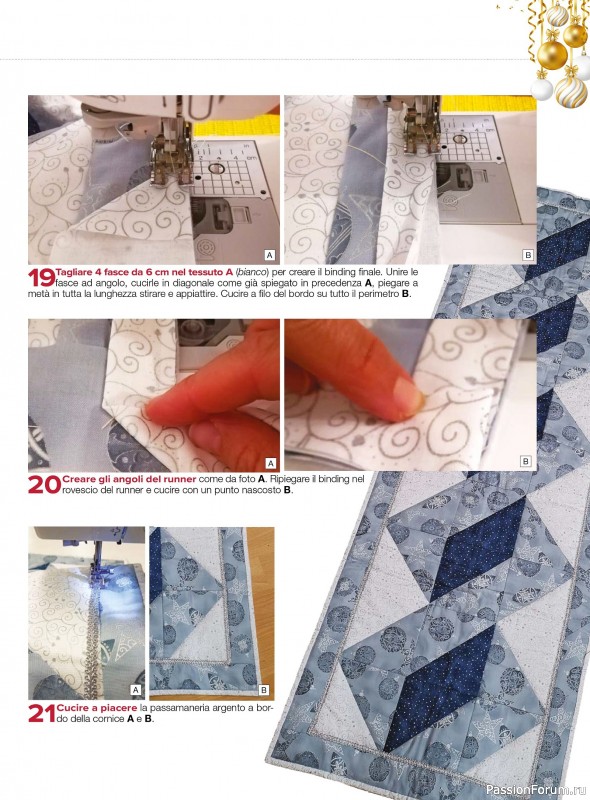 A

B

19 Tagliare 4 fasce da 6 cm nel tessuto A (bianco) per creare il binding finale. Unire le fasce ad angolo, cucirle in diagonale come già spiegato in precedenza A, piegare a metà in tutta la lunghezza stirare e appiattire. Cucire a filo del bordo su tutto il perimetro B.

A

B

20 Creare gli angoli del runner come da foto A. Ripiegare il binding nel rovescio del runner e cucire con un punto nascosto B.

A

B

21 Cucire a piacere la passamaneria argento a bordo della cornice A e B.

PassionForum.ru