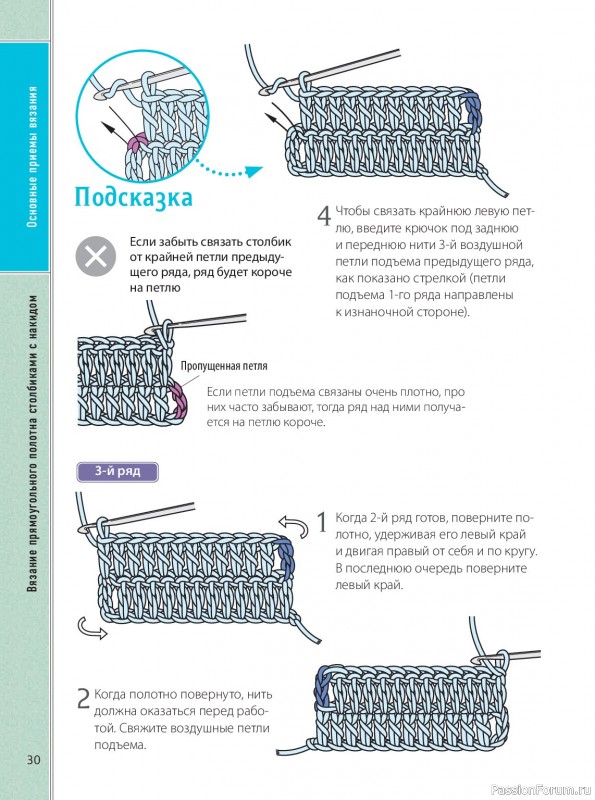 Основные приемы вязания

Вязание прямоугольного полотна столбиками с накидом

Подсказка

Если забыть связать столбик от крайней петли предыдущего ряда, ряд будет короче на петлю

4 Чтобы связать крайнюю левую петлю, введите крючок под заднюю и переднюю нити 3-й воздушной петли подъема предыдущего ряда, как показано стрелкой (петли подъема 1-го ряда направлены к изнаночной стороне).

Пропущенная петля

Если петли подъема связаны очень плотно, про них часто забывают, тогда ряд над ними получается на петлю короче.

3-й ряд

1 Когда 2-й ряд готов, поверните полотно, удерживая его левый край и двигая правый от себя и по кругу. В последнюю очередь поверните левый край.

2 Когда полотно повернуто, нить должна оказаться перед работой. Свяжите воздушные петли подъема.

30

PassionForum.ru