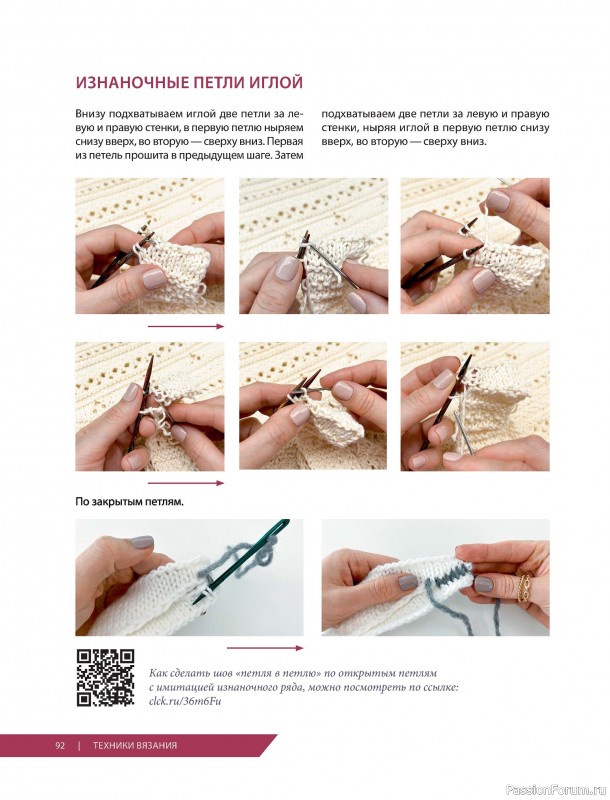 ИЗНАНОЧНЫЕ ПЕТЛИ ИГЛОЙ

Внизу подхватываем иглой две петли за левую и правую стенки, в первую петлю ныряем снизу вверх, во вторую — сверху вниз. Первая из петель прошита в предыдущем шаге. Затем подхватываем две петли за левую и правую стенки, ныряя иглой в первую петлю снизу вверх, во вторую — сверху вниз.

По закрытым петлям.

Как сделать шов «петля в петлю» по открытым петлям с имитацией изнаночного ряда, можно посмотреть по ссылке: clck.ru/36m6Fu

92 | ТЕХНИКИ ВЯЗАНИЯ

PassionForum.ru