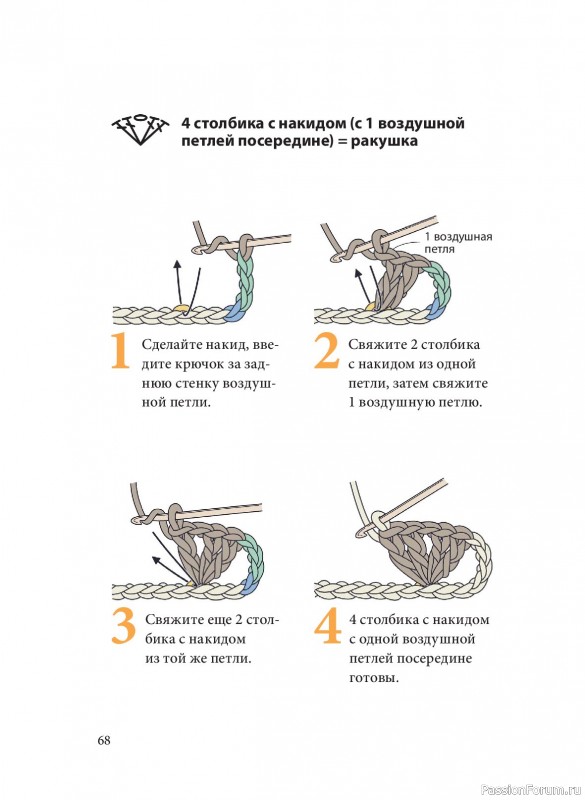 4 столбика с накидом (с 1 воздушной петлей посередине) = ракушка

1 воздушная петля

1 Сделайте накид, введите крючок за заднюю стенку воздушной петли.

2 Свяжите 2 столбика с накидом из одной петли, затем свяжите 1 воздушную петлю.

3 Свяжите еще 2 столбика с накидом из той же петли.

4 4 столбика с накидом с одной воздушной петлей посередине готовы.

68

PassionForum.ru