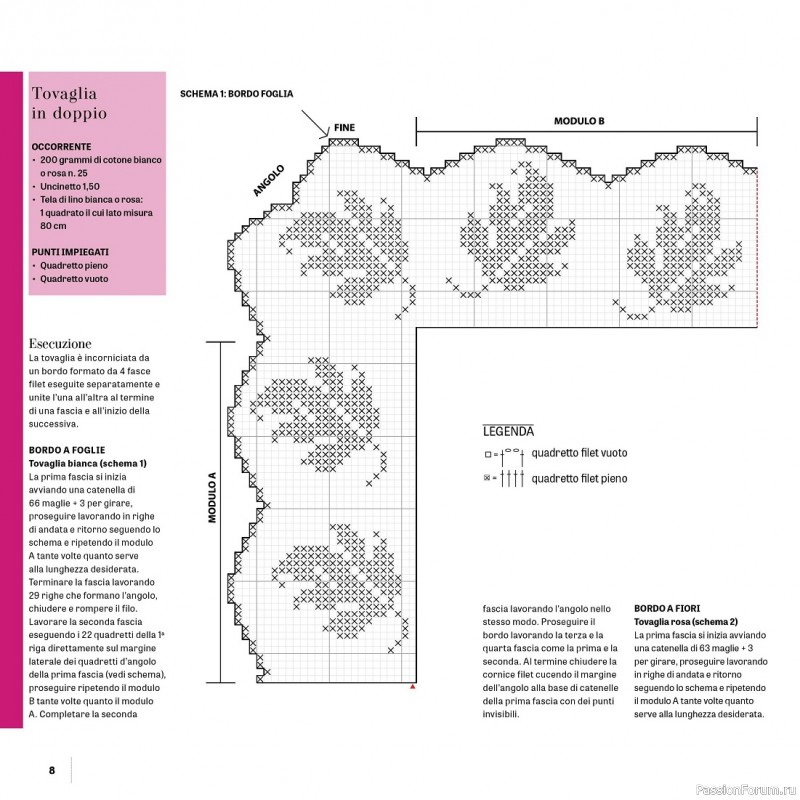 Tovaglia in doppio

OCCORRENTE
• 200 grammi di cotone bianco o rosa n. 25
• Uncinetto 1,50
• Tela di lino bianca o rosa: 1 quadrato il cui lato misura 80 cm

PUNTI IMPIEGATI
• Quadretto pieno
• Quadretto vuoto

Esecuzione
La tovaglia è incorniciata da un bordo formato da 4 fasce filet eseguite separatamente e unite l'una all'altra al termine di una fascia e all'inizio della successiva.

BORDO A FOGLIE
Tovaglia bianca (schema 1)
La prima fascia si inizia avviando una catenella di 66 maglie + 3 per girare, proseguire lavorando in righe di andata e ritorno seguendo lo schema e ripetendo il modulo A tante volte quanto serve alla lunghezza desiderata. Terminare la fascia lavorando 29 righe che formano l'angolo, chiudere e rompere il filo. Lavorare la seconda fascia eseguendo i 22 quadretti della 1ª riga direttamente sul margine laterale dei quadretti d'angolo della prima fascia (vedi schema), proseguire ripetendo il modulo B tante volte quanto il modulo A. Completare la seconda

SCHEMA 1: BORDO FOGLIA
FINE
MODULO B
ANGOLO
MODULO A

LEGENDA
□ = quadretto filet vuoto
⊠ = quadretto filet pieno

fascia lavorando l'angolo nello stesso modo. Proseguire il bordo lavorando la terza e la quarta fascia come la prima e la seconda. Al termine chiudere la cornice filet cucendo il margine dell'angolo alla base di catenelle della prima fascia con dei punti invisibili.

BORDO A FIORI
Tovaglia rosa (schema 2)
La prima fascia si inizia avviando una catenella di 63 maglie + 3 per girare, proseguire lavorando in righe di andata e ritorno seguendo lo schema e ripetendo il modulo A tante volte quanto serve alla lunghezza desiderata.

8

PassionForum.ru