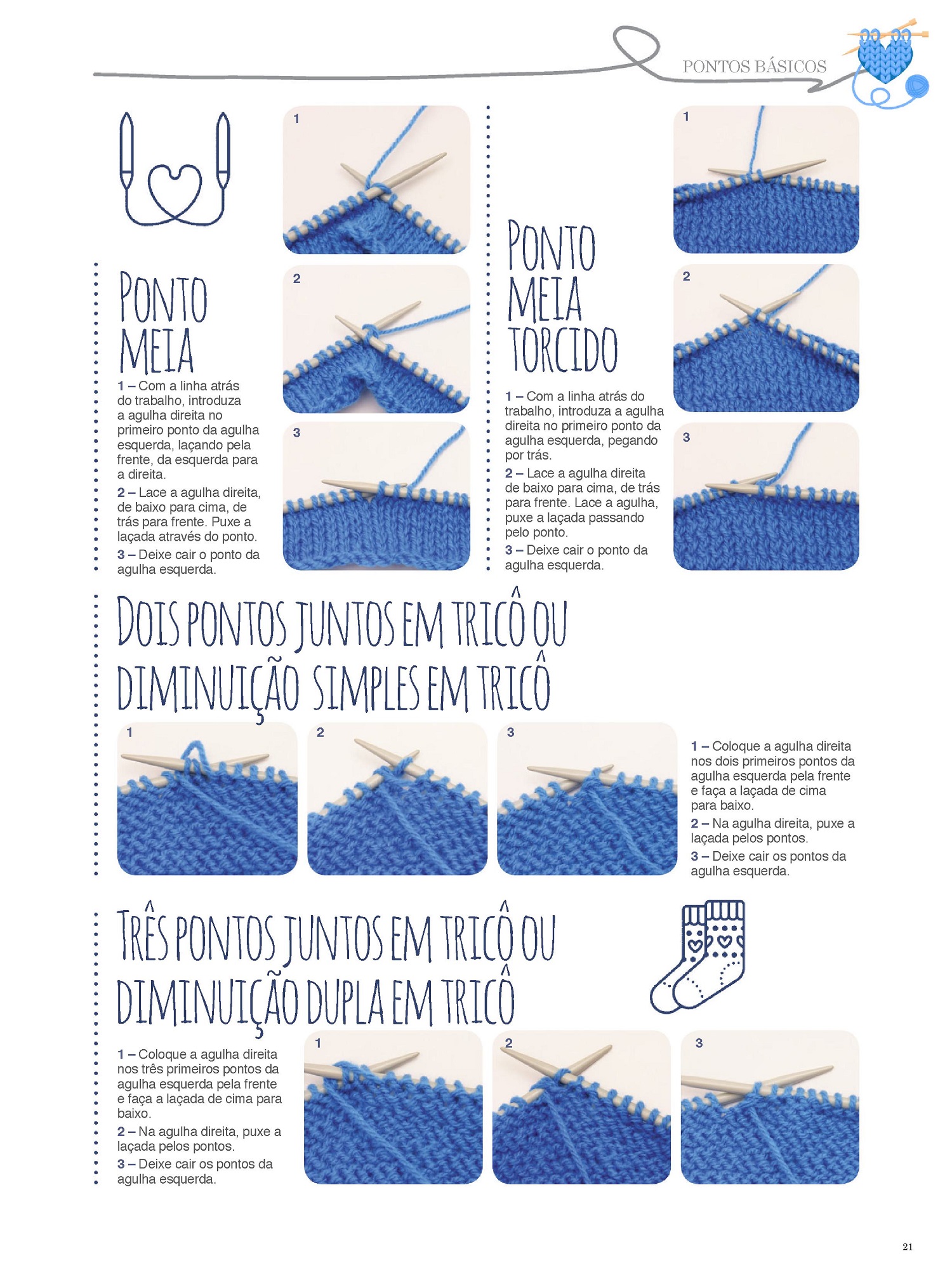 PONTOS BÁSICOS

PONTO MEIA

1 – Com a linha atrás do trabalho, introduza a agulha direita no primeiro ponto da agulha esquerda, laçando pela frente, da esquerda para a direita.

2 – Lace a agulha direita, de baixo para cima, de trás para frente. Puxe a laçada através do ponto.

3 – Deixe cair o ponto da agulha esquerda.

1

2

3

PONTO MEIA TORCIDO

1 – Com a linha atrás do trabalho, introduza a agulha direita no primeiro ponto da agulha esquerda, pegando por trás.

2 – Lace a agulha direita de baixo para cima, de trás para frente. Lace a agulha, puxe a laçada passando pelo ponto.

3 – Deixe cair o ponto da agulha esquerda.

1

2

3

DOIS PONTOS JUNTOS EM TRICÔ OU DIMINUIÇÃO SIMPLES EM TRICÔ

1

2

3

1 – Coloque a agulha direita nos dois primeiros pontos da agulha esquerda pela frente e faça a laçada de cima para baixo.

2 – Na agulha direita, puxe a laçada pelos pontos.

3 – Deixe cair os pontos da agulha esquerda.

TRÊS PONTOS JUNTOS EM TRICÔ OU DIMINUIÇÃO DUPLA EM TRICÔ

1 – Coloque a agulha direita nos três primeiros pontos da agulha esquerda pela frente e faça a laçada de cima para baixo.

2 – Na agulha direita, puxe a laçada pelos pontos.

3 – Deixe cair os pontos da agulha esquerda.

1

2

3

21