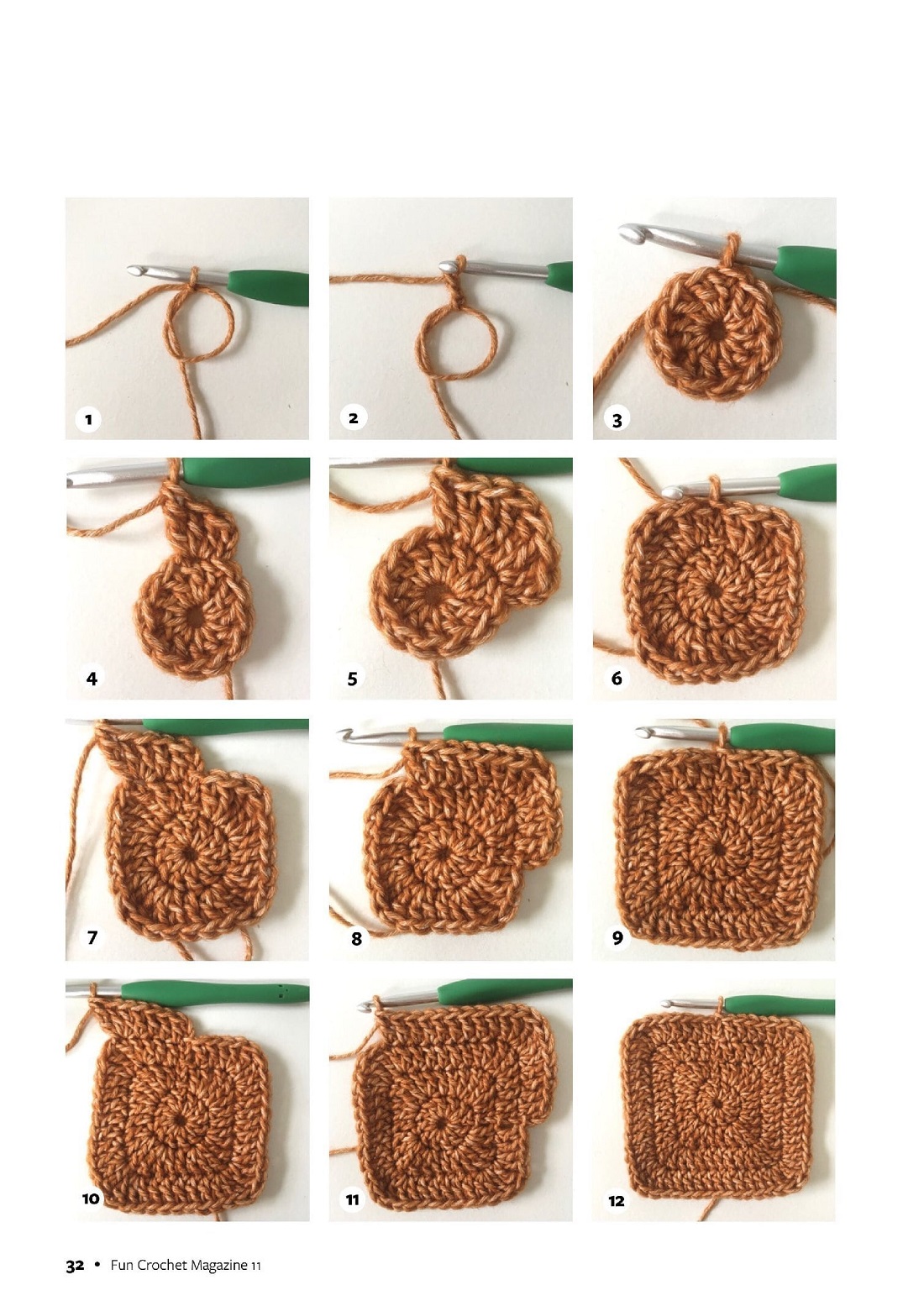 1

2

3

4

5

6

7

8

9

10

11

12

32 • Fun Crochet Magazine 11