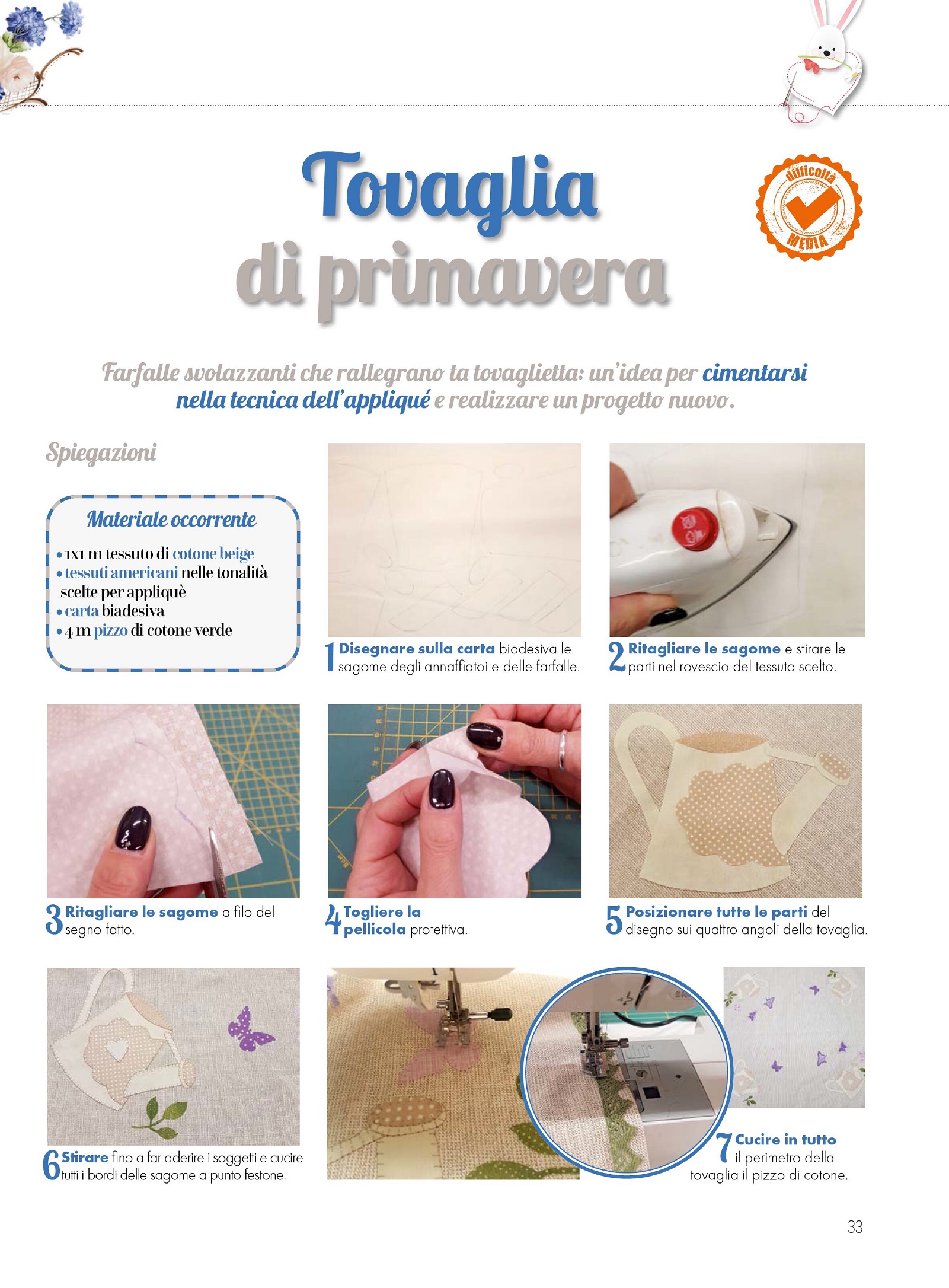 Tovaglia di primavera

difficoltà MEDIA

Farfalle svolazzanti che rallegrano ta tovaglietta: un'idea per cimentarsi nella tecnica dell'appliqué e realizzare un progetto nuovo.

Spiegazioni

Materiale occorrente
• 1x1 m tessuto di cotone beige
• tessuti americani nelle tonalità scelte per appliquè
• carta biadesiva
• 4 m pizzo di cotone verde

1 Disegnare sulla carta biadesiva le sagome degli annaffiatoi e delle farfalle.

2 Ritagliare le sagome e stirare le parti nel rovescio del tessuto scelto.

3 Ritagliare le sagome a filo del segno fatto.

4 Togliere la pellicola protettiva.

5 Posizionare tutte le parti del disegno sui quattro angoli della tovaglia.

6 Stirare fino a far aderire i soggetti e cucire tutti i bordi delle sagome a punto festone.

7 Cucire in tutto il perimetro della tovaglia il pizzo di cotone.

33