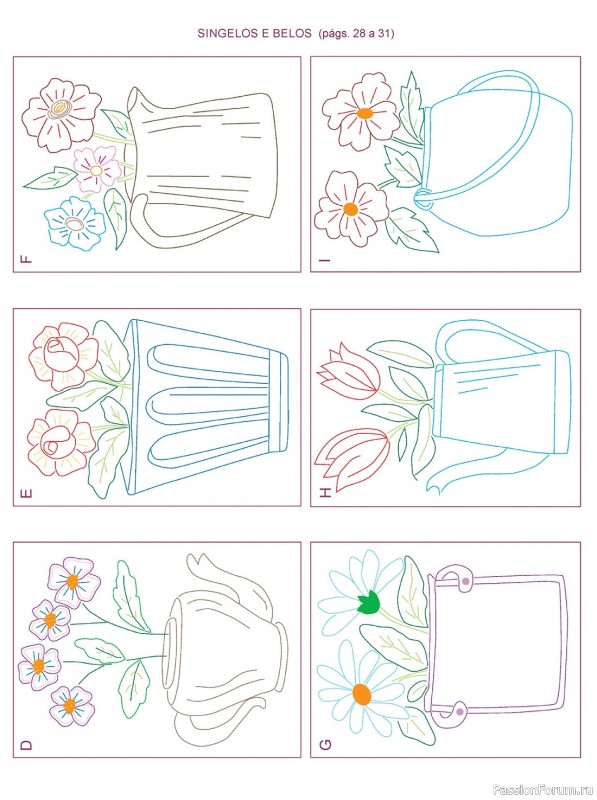 SINGELOS E BELOS (págs. 28 a 31)

F

I

E

H

D

G

PassionForum.ru