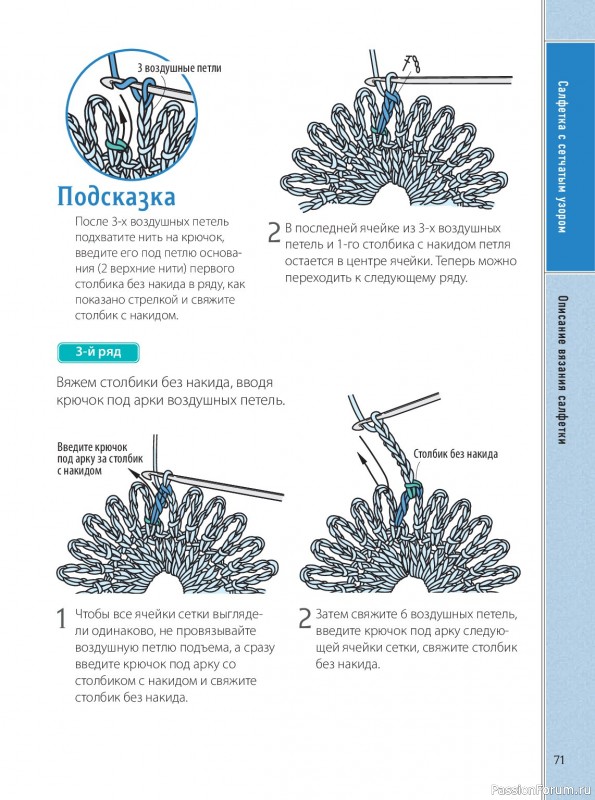 3 воздушные петли

Подсказка

После 3-х воздушных петель подхватите нить на крючок, введите его под петлю основания (2 верхние нити) первого столбика без накида в ряду, как показано стрелкой и свяжите столбик с накидом.

2 В последней ячейке из 3-х воздушных петель и 1-го столбика с накидом петля остается в центре ячейки. Теперь можно переходить к следующему ряду.

3-й ряд

Вяжем столбики без накида, вводя крючок под арки воздушных петель.

Введите крючок под арку за столбик с накидом

Столбик без накида

1 Чтобы все ячейки сетки выглядели одинаково, не провязывайте воздушную петлю подъема, а сразу введите крючок под арку со столбиком с накидом и свяжите столбик без накида.

2 Затем свяжите 6 воздушных петель, введите крючок под арку следующей ячейки сетки, свяжите столбик без накида.

Салфетка с сетчатым узором

Описание вязания салфетки

71

PassionForum.ru