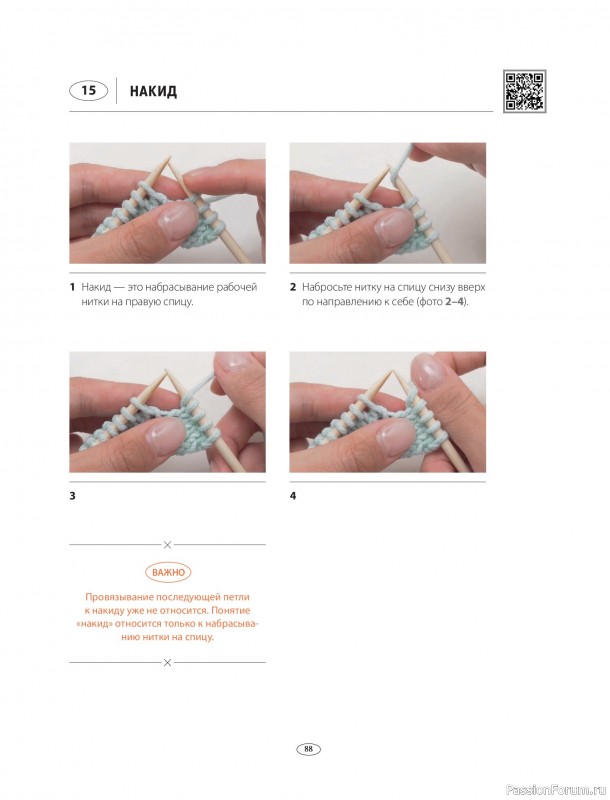 15 НАКИД

1 Накид — это набрасывание рабочей нитки на правую спицу.

2 Набросьте нитку на спицу снизу вверх по направлению к себе (фото 2–4).

3

4

ВАЖНО

Провязывание последующей петли к накиду уже не относится. Понятие «накид» относится только к набрасыванию нитки на спицу.

88

PassionForum.ru