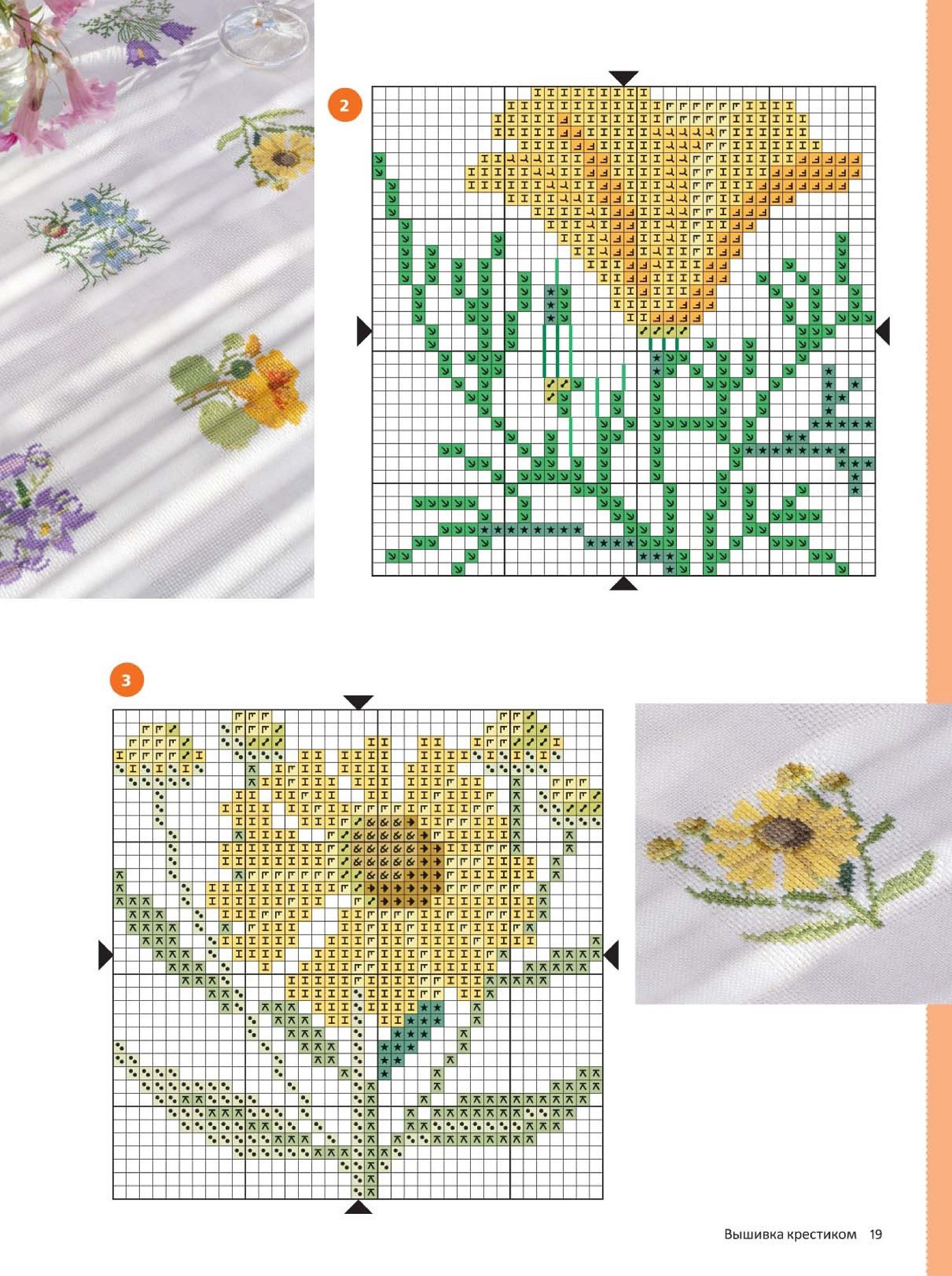 2

3

Вышивка крестиком 19