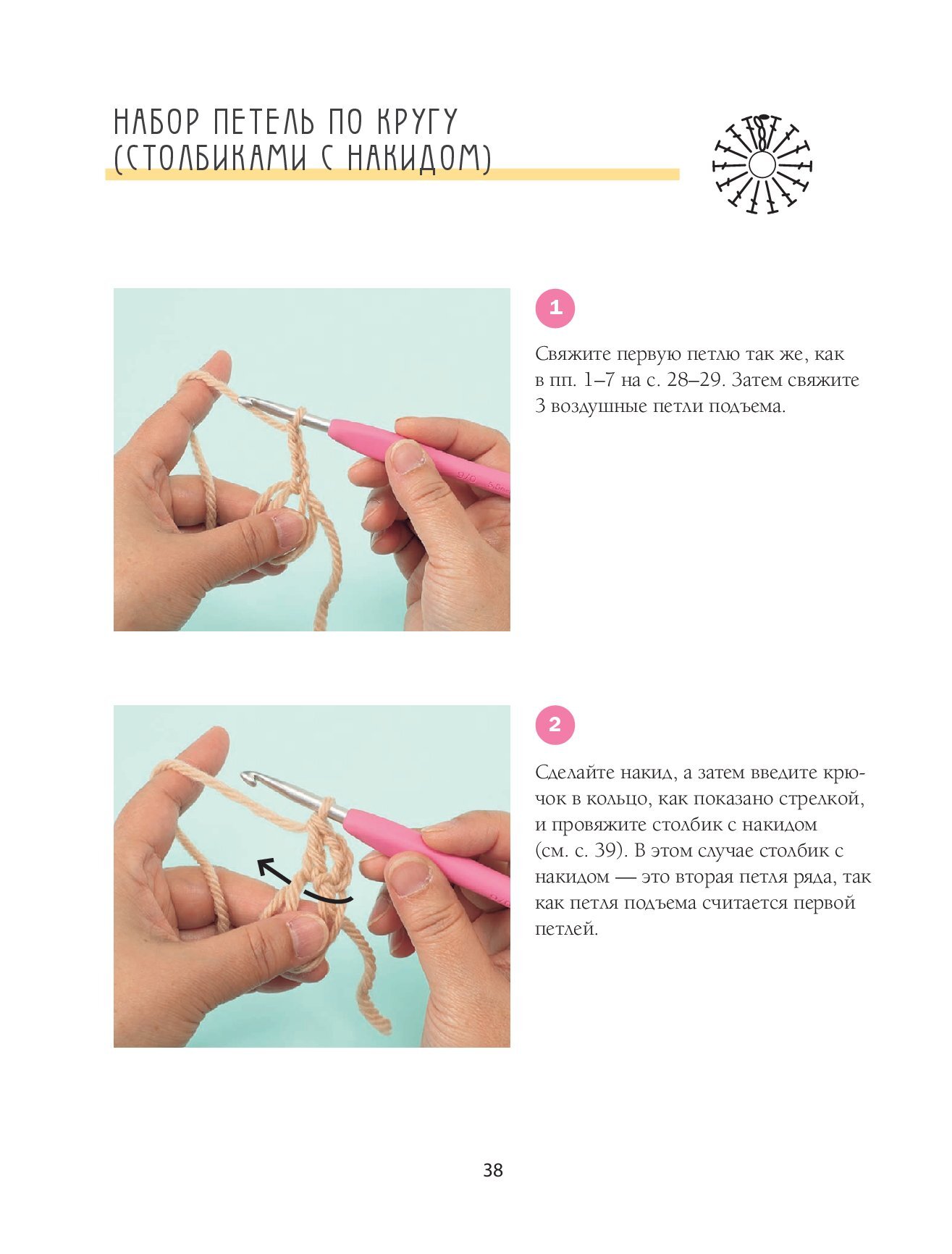 НАБОР ПЕТЕЛЬ ПО КРУГУ (СТОЛБИКАМИ С НАКИДОМ)

1

Свяжите первую петлю так же, как в пп. 1–7 на с. 28–29. Затем свяжите 3 воздушные петли подъема.

2

Сделайте накид, а затем введите крючок в кольцо, как показано стрелкой, и провяжите столбик с накидом (см. с. 39). В этом случае столбик с накидом — это вторая петля ряда, так как петля подъема считается первой петлей.

38