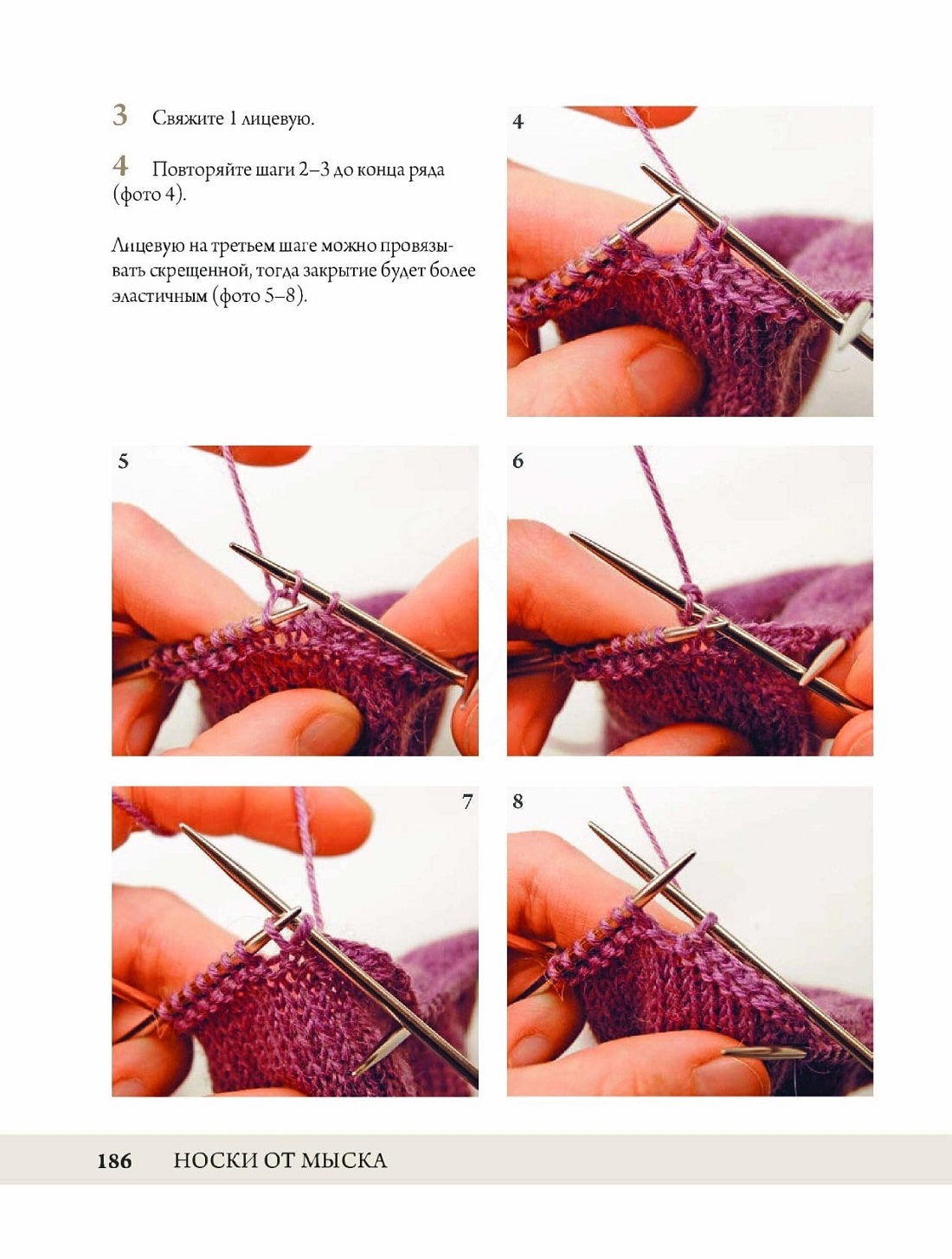 3 Свяжите 1 лицевую.

4 Повторяйте шаги 2–3 до конца ряда (фото 4).

Лицевую на третьем шаге можно провязывать скрещенной, тогда закрытие будет более эластичным (фото 5–8).

4

5

6

7

8

186 НОСКИ ОТ МЫСКА