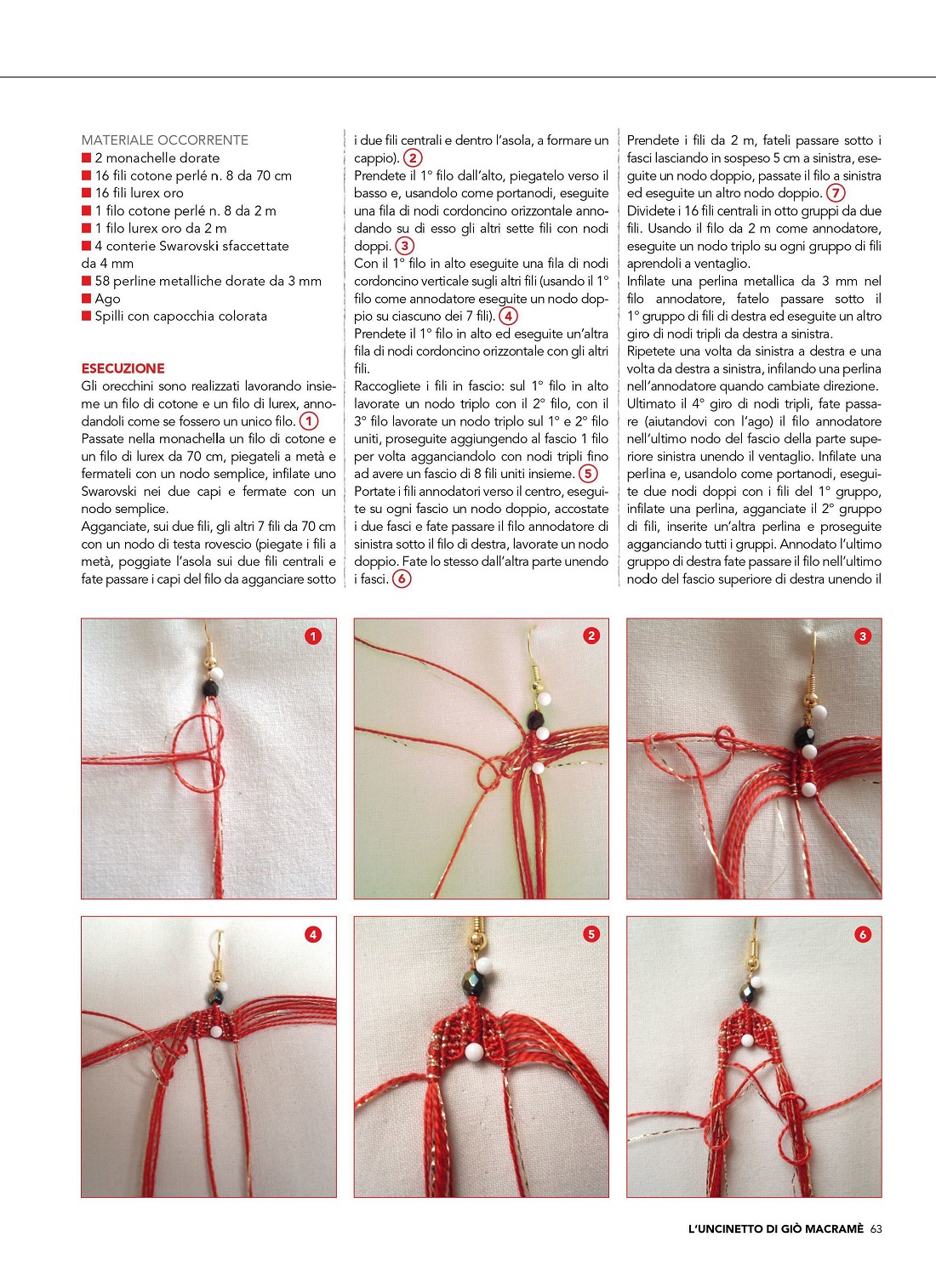 MATERIALE OCCORRENTE
■ 2 monachelle dorate
■ 16 fili cotone perlé n. 8 da 70 cm
■ 16 fili lurex oro
■ 1 filo cotone perlé n. 8 da 2 m
■ 1 filo lurex oro da 2 m
■ 4 conterie Swarovski sfaccettate da 4 mm
■ 58 perline metalliche dorate da 3 mm
■ Ago
■ Spilli con capocchia colorata

ESECUZIONE
Gli orecchini sono realizzati lavorando insieme un filo di cotone e un filo di lurex, annodandoli come se fossero un unico filo. 1
Passate nella monachella un filo di cotone e un filo di lurex da 70 cm, piegateli a metà e fermateli con un nodo semplice, infilate uno Swarovski nei due capi e fermate con un nodo semplice.
Agganciate, sui due fili, gli altri 7 fili da 70 cm con un nodo di testa rovescio (piegate i fili a metà, poggiate l'asola sui due fili centrali e fate passare i capi del filo da agganciare sotto i due fili centrali e dentro l'asola, a formare un cappio). 2
Prendete il 1° filo dall'alto, piegatelo verso il basso e, usandolo come portanodi, eseguite una fila di nodi cordoncino orizzontale annodando su di esso gli altri sette fili con nodi doppi. 3
Con il 1° filo in alto eseguite una fila di nodi cordoncino verticale sugli altri fili (usando il 1° filo come annodatore eseguite un nodo doppio su ciascuno dei 7 fili). 4
Prendete il 1° filo in alto ed eseguite un'altra fila di nodi cordoncino orizzontale con gli altri fili.
Raccogliete i fili in fascio: sul 1° filo in alto lavorate un nodo triplo con il 2° filo, con il 3° filo lavorate un nodo triplo sul 1° e 2° filo uniti, proseguite aggiungendo al fascio 1 filo per volta agganciandolo con nodi tripli fino ad avere un fascio di 8 fili uniti insieme. 5
Portate i fili annodatori verso il centro, eseguite su ogni fascio un nodo doppio, accostate i due fasci e fate passare il filo annodatore di sinistra sotto il filo di destra, lavorate un nodo doppio. Fate lo stesso dall'altra parte unendo i fasci. 6
Prendete i fili da 2 m, fateli passare sotto i fasci lasciando in sospeso 5 cm a sinistra, eseguite un nodo doppio, passate il filo a sinistra ed eseguite un altro nodo doppio. 7
Dividete i 16 fili centrali in otto gruppi da due fili. Usando il filo da 2 m come annodatore, eseguite un nodo triplo su ogni gruppo di fili aprendoli a ventaglio.
Infilate una perlina metallica da 3 mm nel filo annodatore, fatelo passare sotto il 1° gruppo di fili di destra ed eseguite un altro giro di nodi tripli da destra a sinistra.
Ripetete una volta da sinistra a destra e una volta da destra a sinistra, infilando una perlina nell'annodatore quando cambiate direzione.
Ultimato il 4° giro di nodi tripli, fate passare (aiutandovi con l'ago) il filo annodatore nell'ultimo nodo del fascio della parte superiore sinistra unendo il ventaglio. Infilate una perlina e, usandolo come portanodi, eseguite due nodi doppi con i fili del 1° gruppo, infilate una perlina, agganciate il 2° gruppo di fili, inserite un'altra perlina e proseguite agganciando tutti i gruppi. Annodato l'ultimo gruppo di destra fate passare il filo nell'ultimo nodo del fascio superiore di destra unendo il

1
2
3
4
5
6

L'UNCINETTO DI GIÒ MACRAMÈ 63